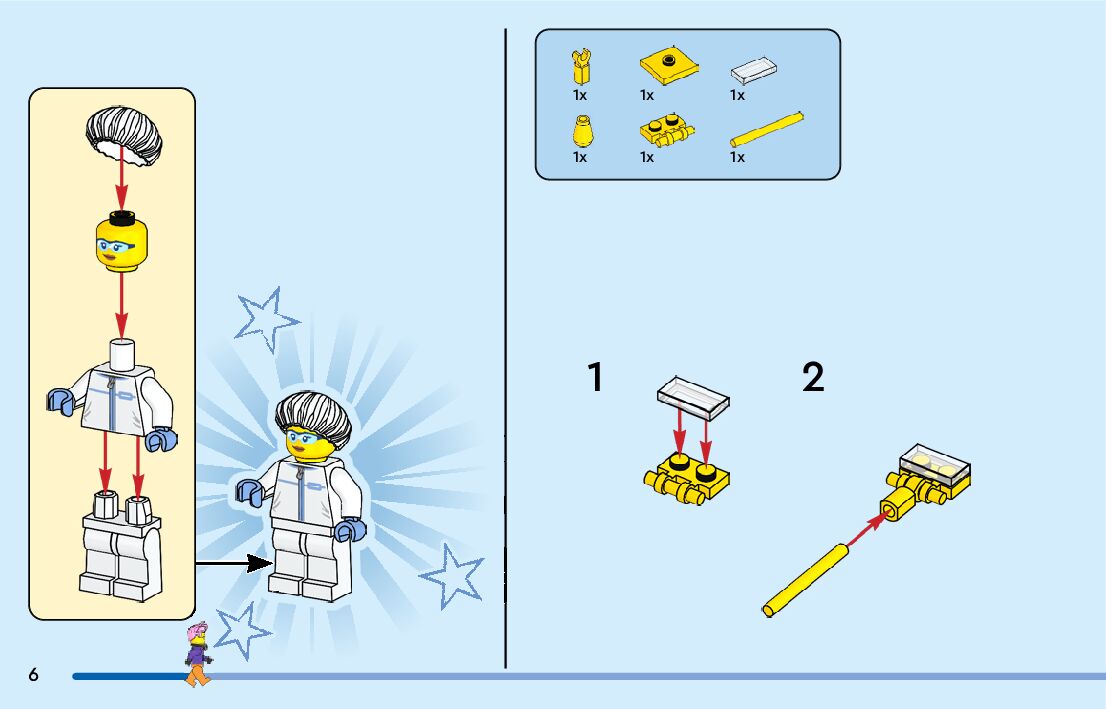 1x
1x
1x
1x
1x
1x

1

2

6