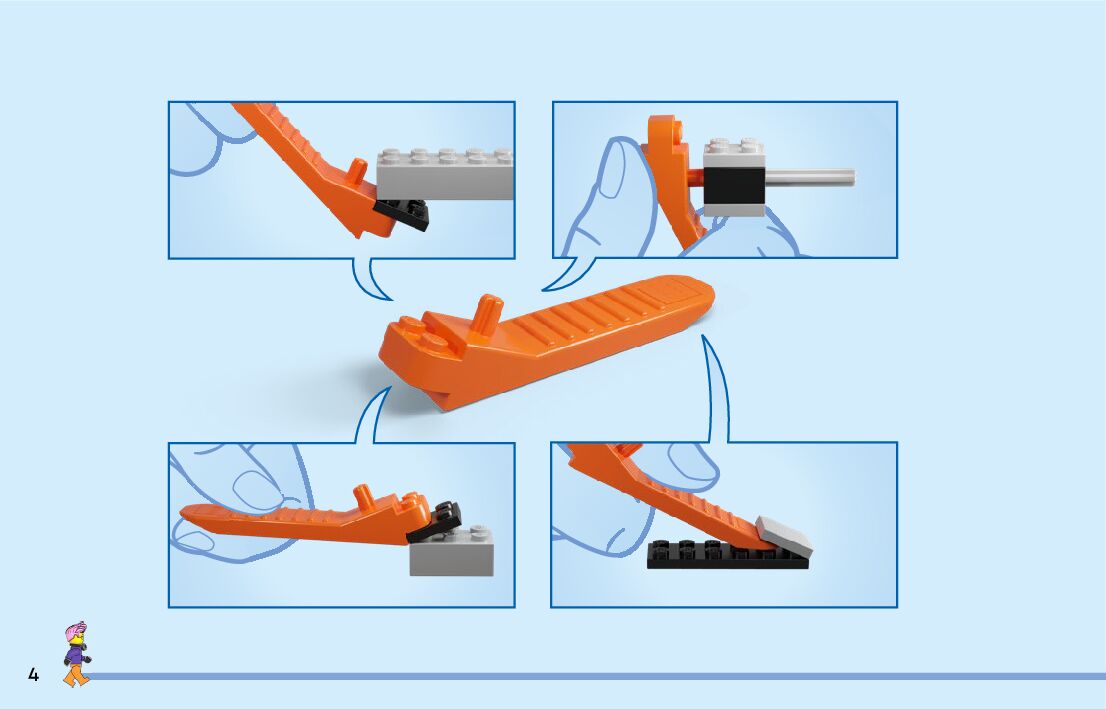 4