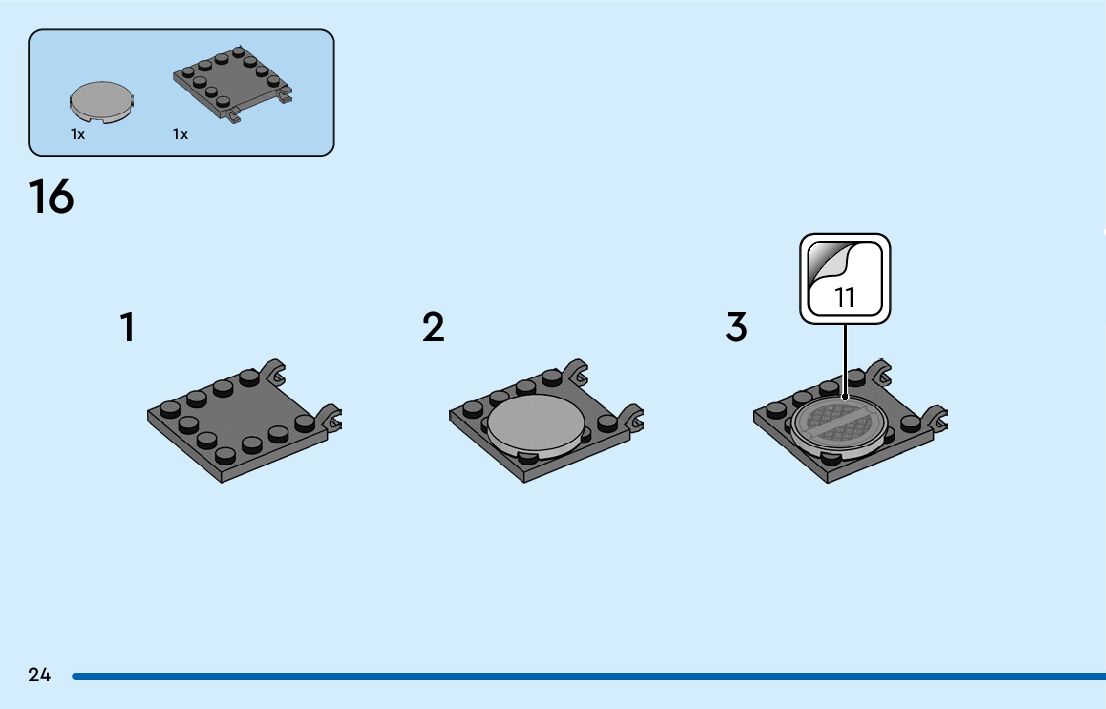 1x
1x

16

1

2

3

11

24