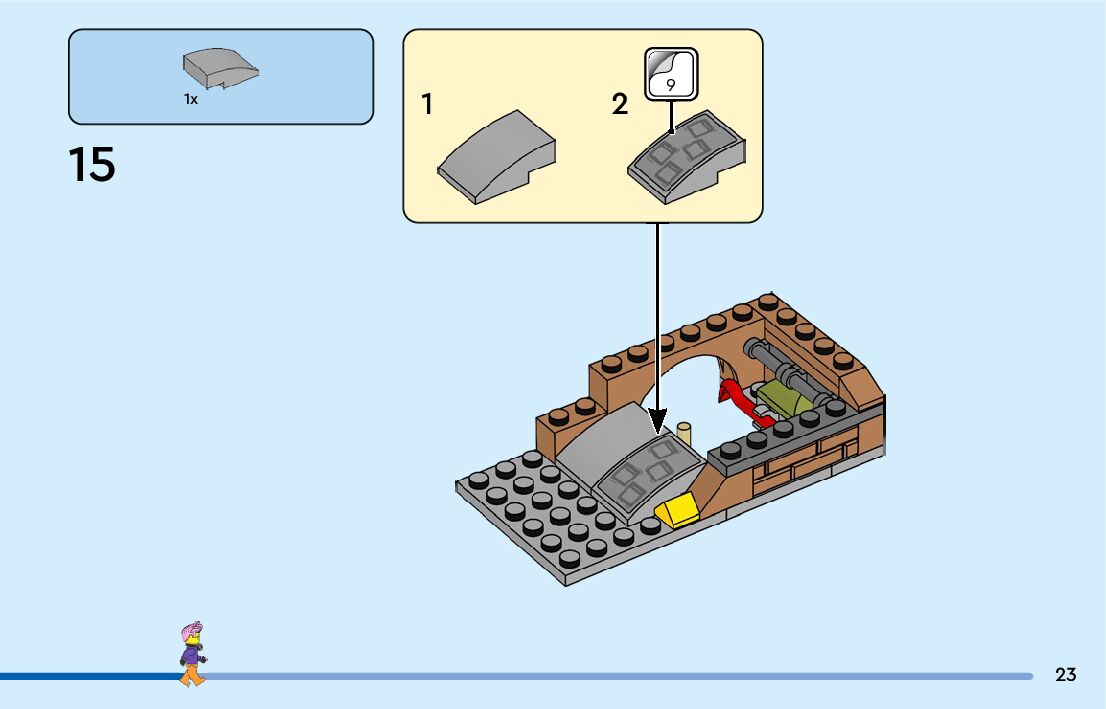 1x

15

1

2

9

23