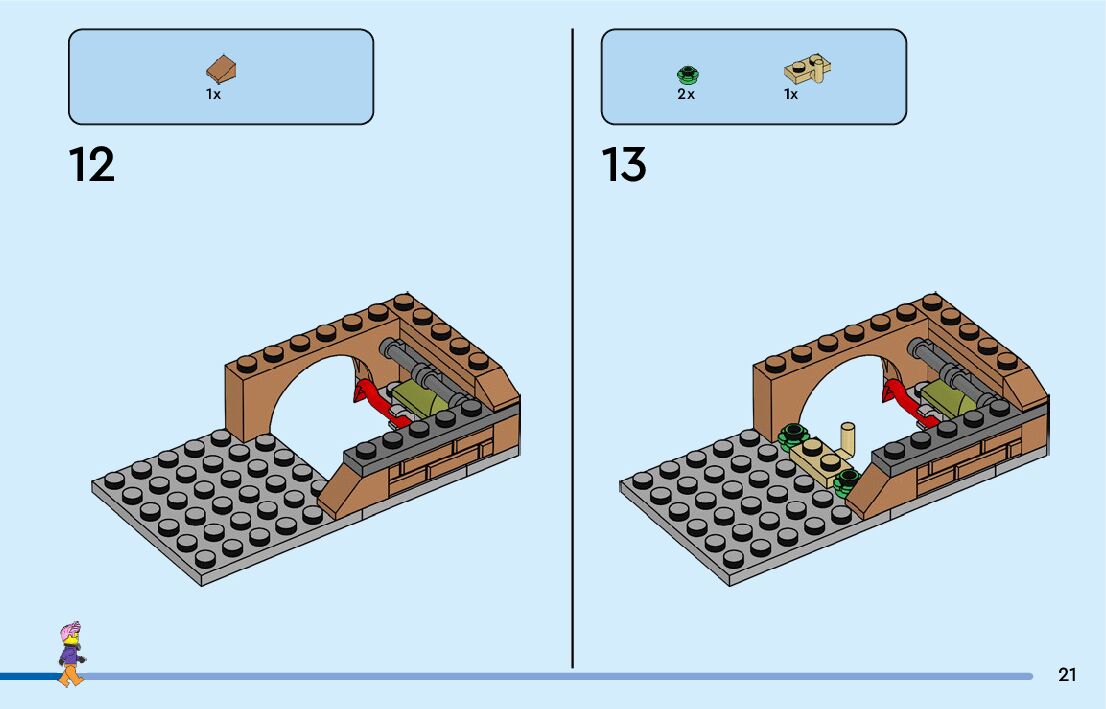 1x

12

2x 1x

13

21