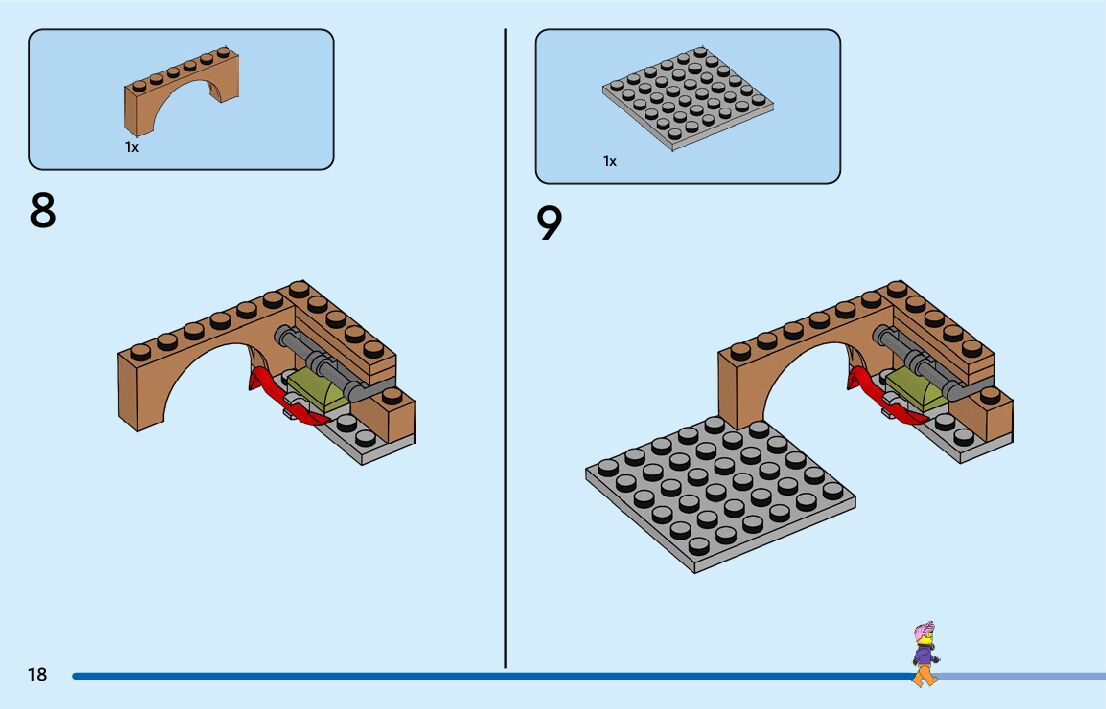 1x

8

1x

9

18