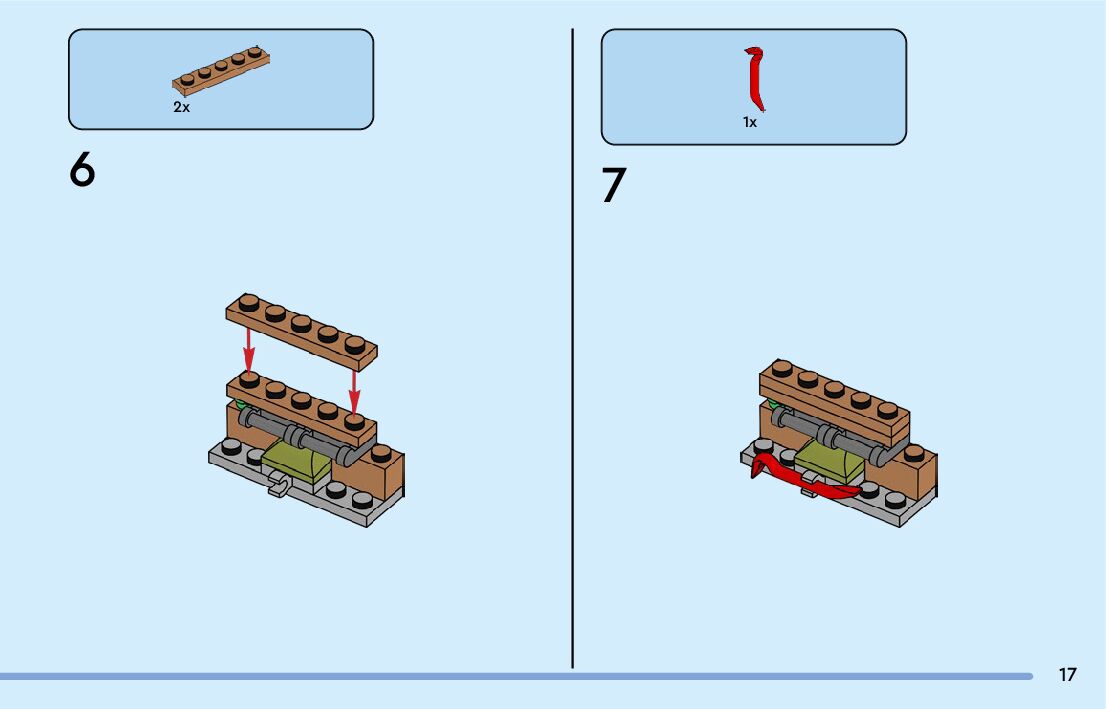 2x

6

1x

7

17