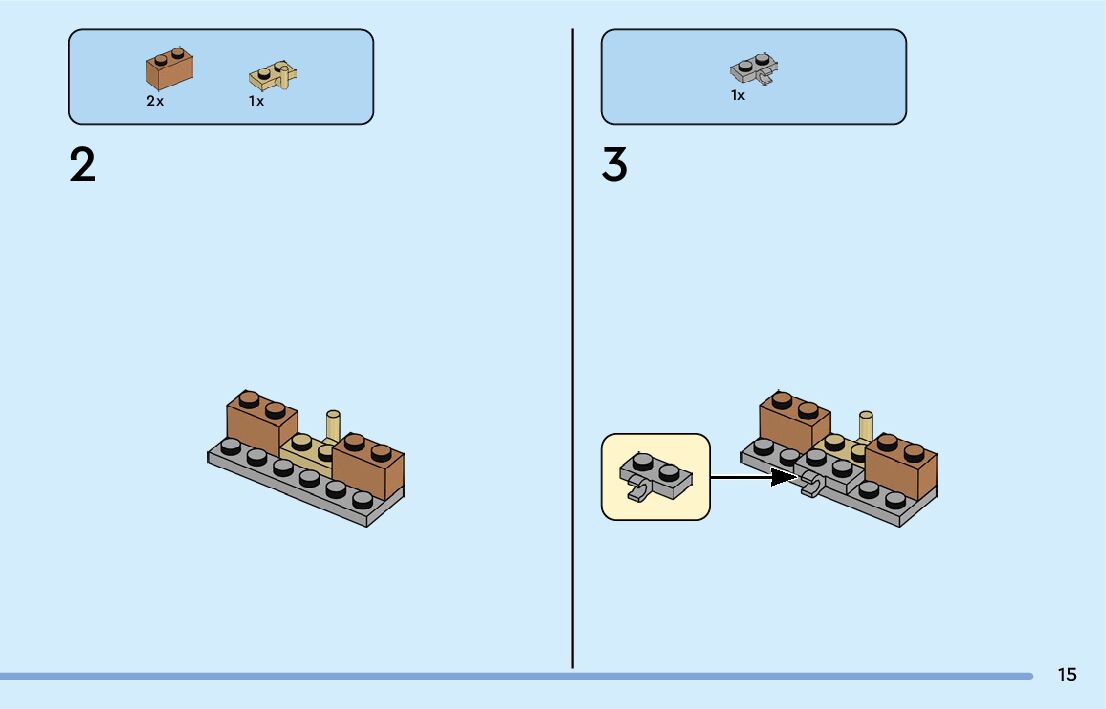 2x 1x

2

1x

3

15