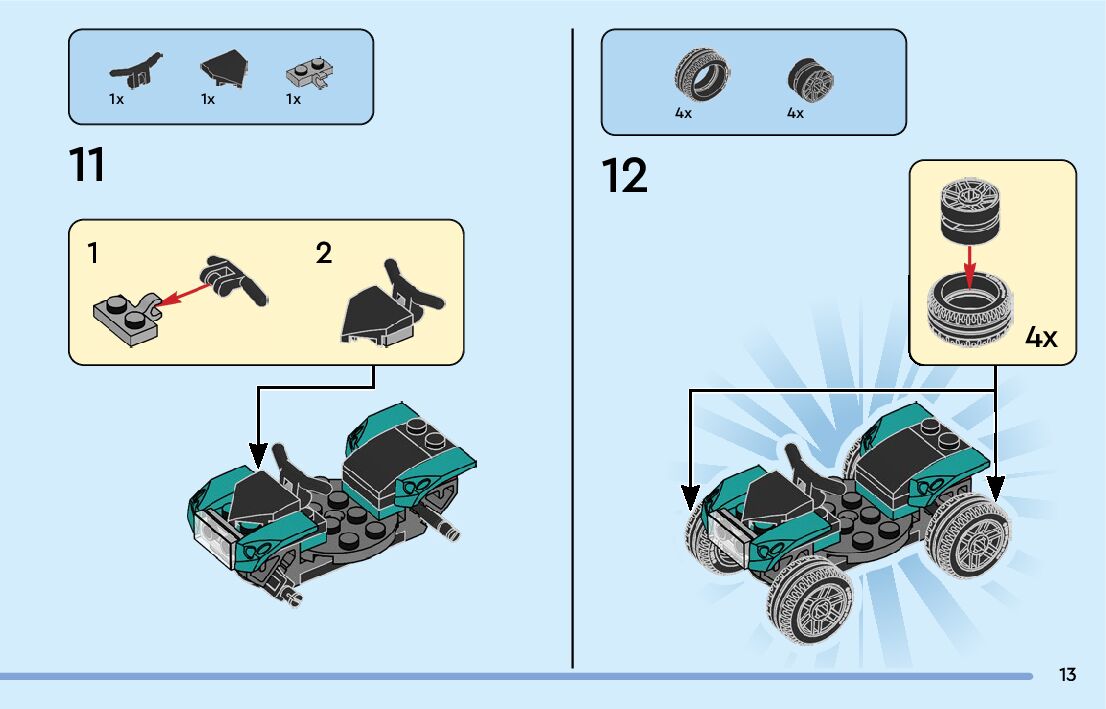 1x 1x 1x

11

1

2

4x 4x

12

4x

13