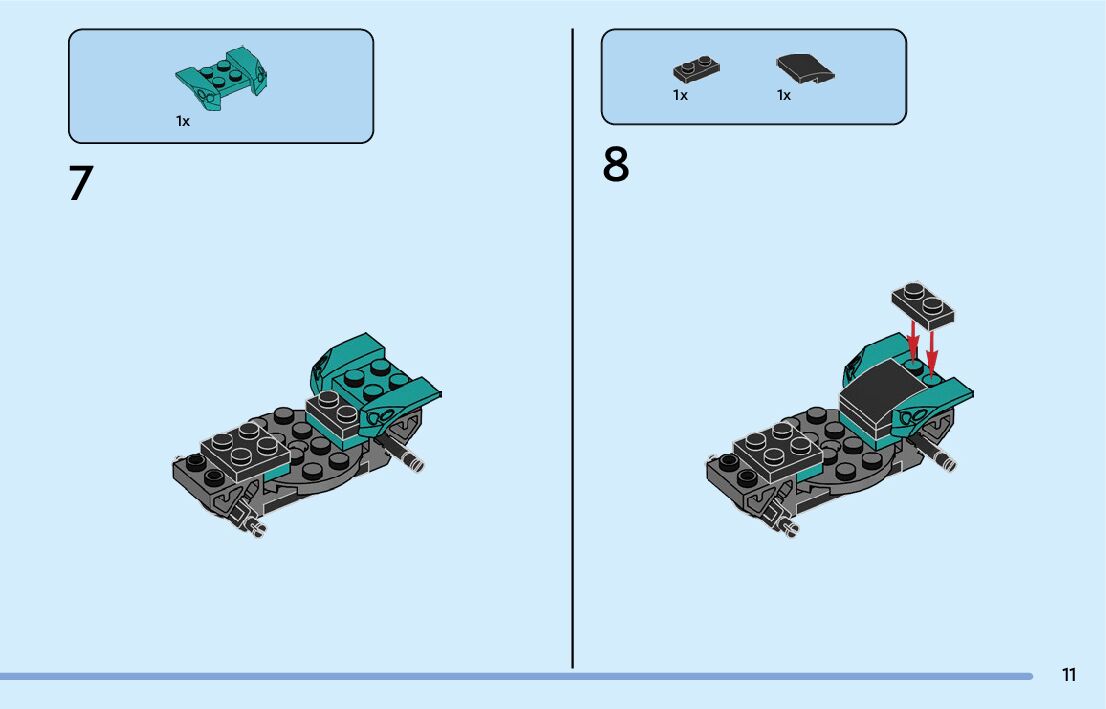 1x

7

1x

1x

8

11