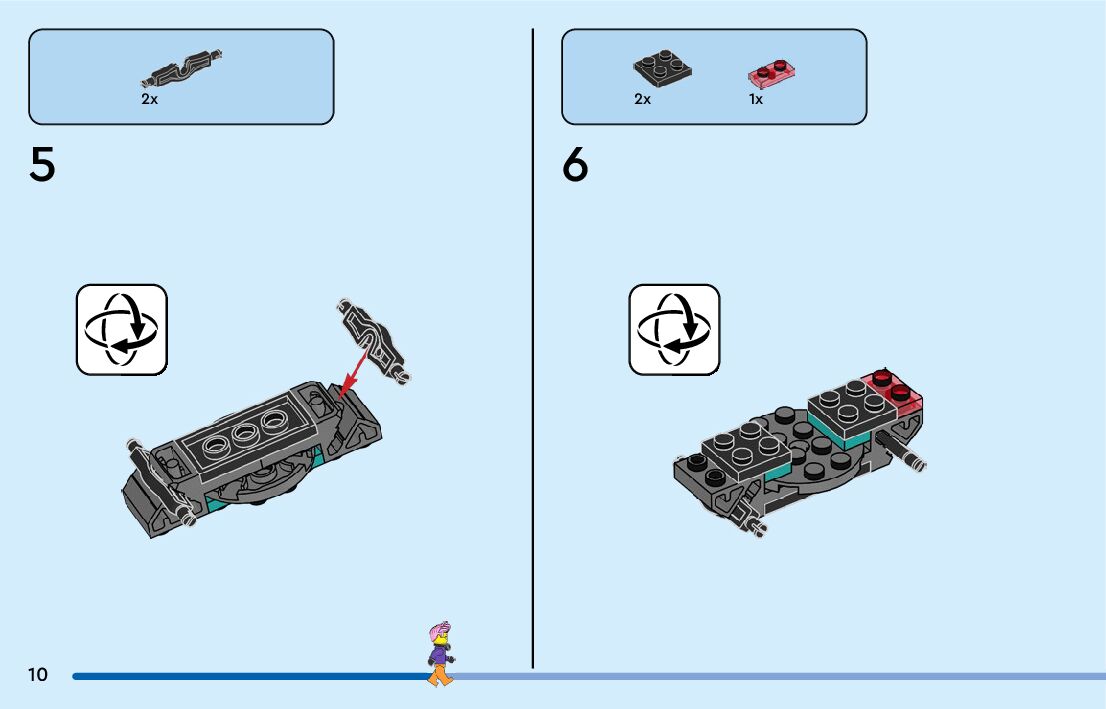 2x

5

2x

1x

6

10