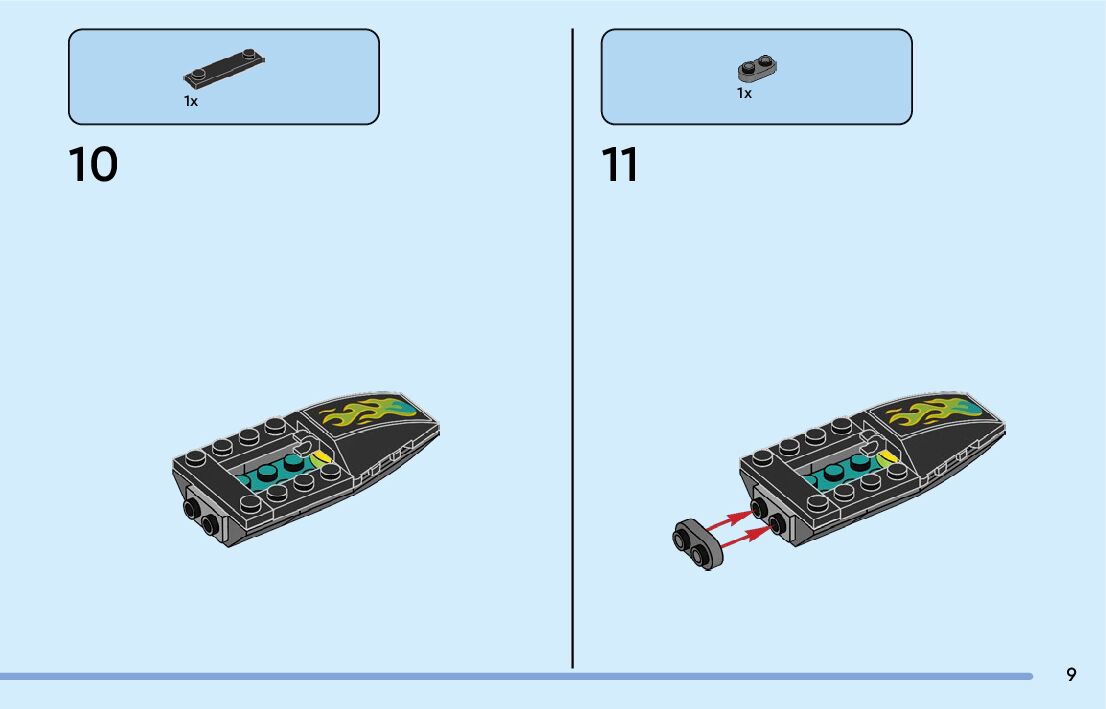 1x

10

1x

11

9