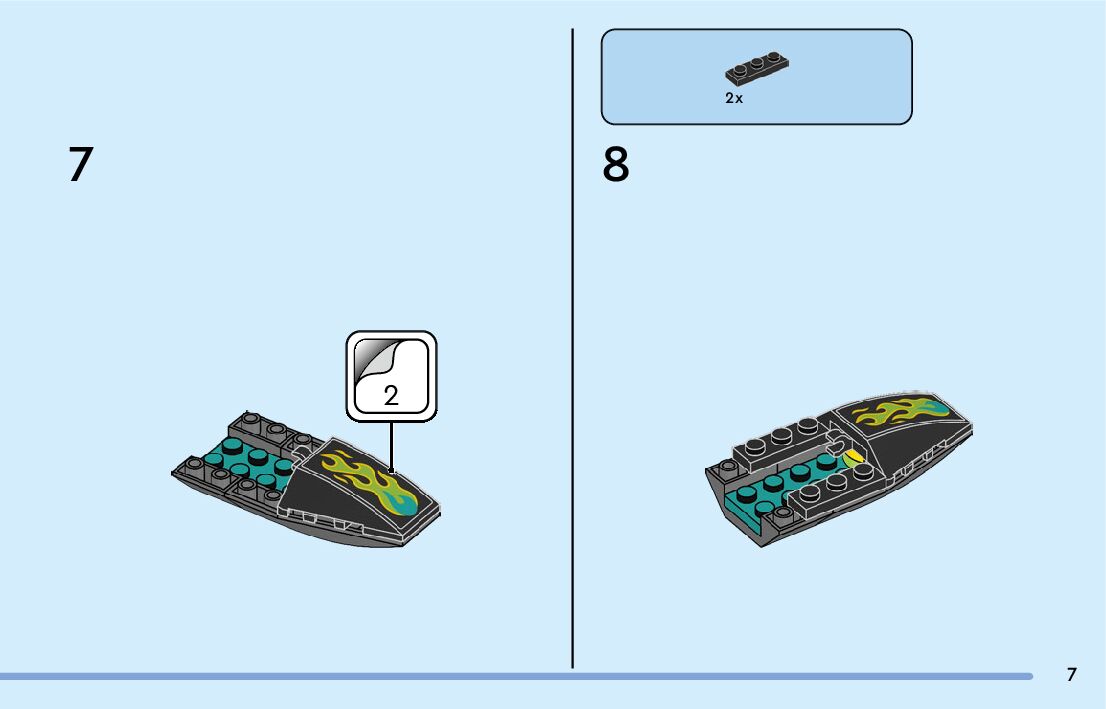 7

2

2x

8

7