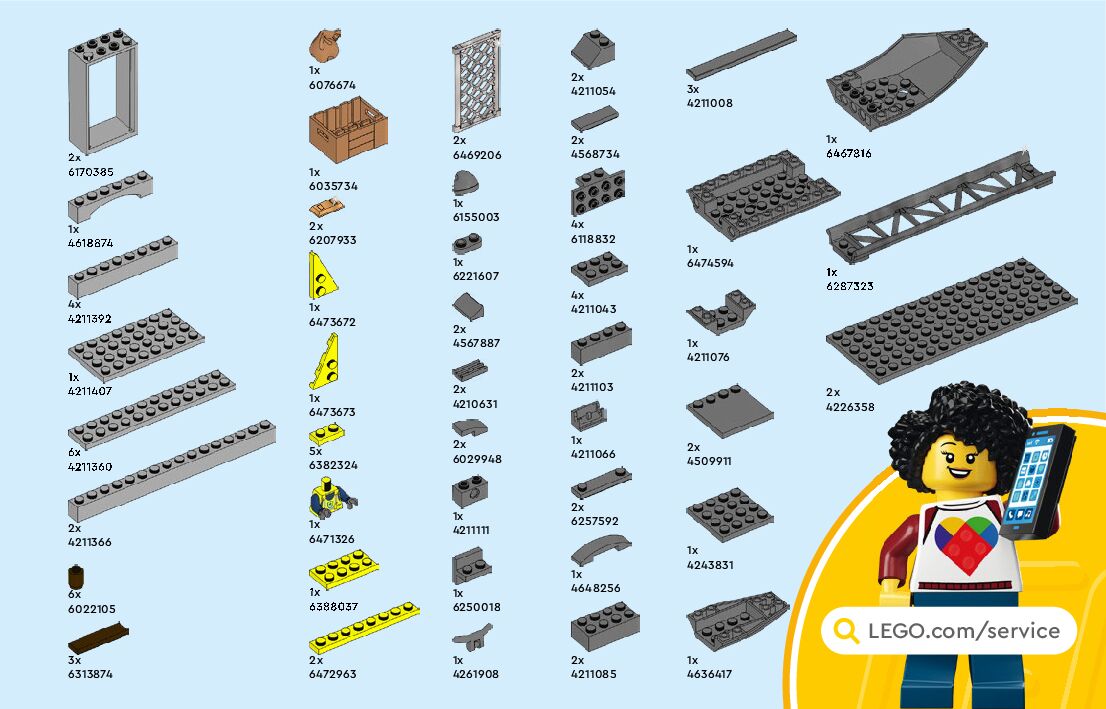 2x
6170385

1x
4618874

4x
4211392

1x
4211407

6x
4211360

2x
4211366

6x
6022105

3x
6313874

1x
6076674

1x
6035734

2x
6207933

1x
6473672

1x
6473673

5x
6382324

1x
6471326

1x
6388037

2x
6472963

2x
6469206

1x
6155003

1x
6221607

2x
4567887

2x
4210631

2x
6029948

1x
4211111

1x
6250018

1x
4261908

2x
4211054

2x
4568734

4x
6118832

4x
4211043

2x
4211103

1x
4211066

2x
6257592

1x
4648256

2x
4211085

3x
4211008

1x
6474594

1x
4211076

2x
4509911

1x
4243831

1x
4636417

1x
6467816

1x
6287323

2x
4226358

LEGO.com/service