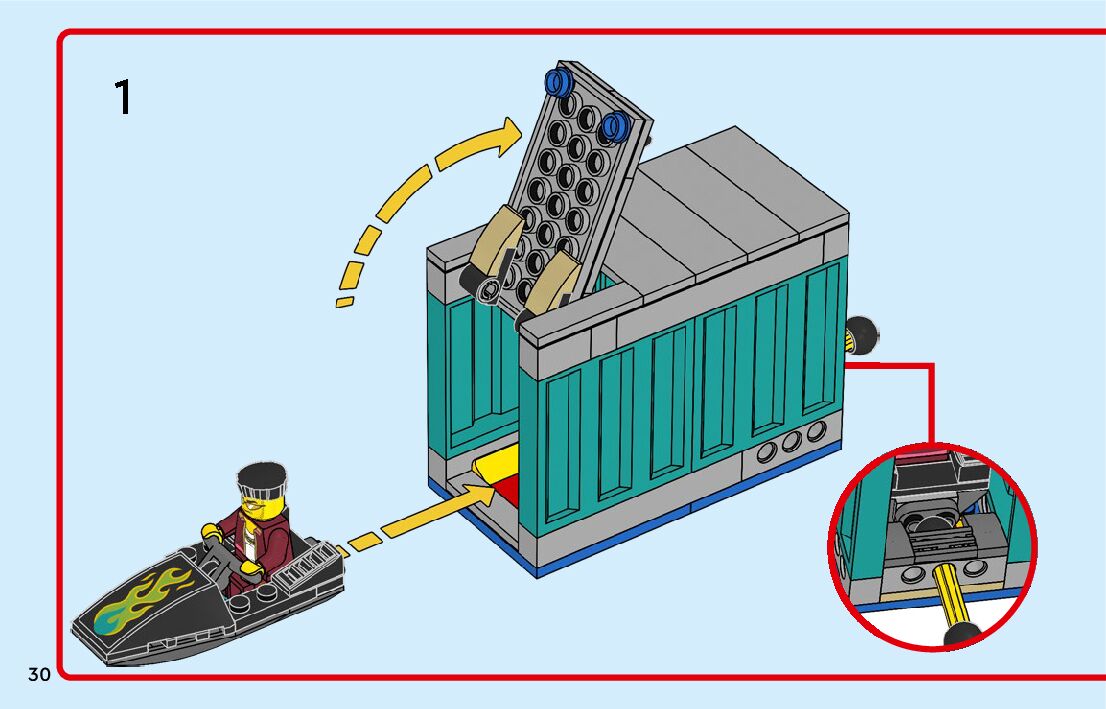 1

30