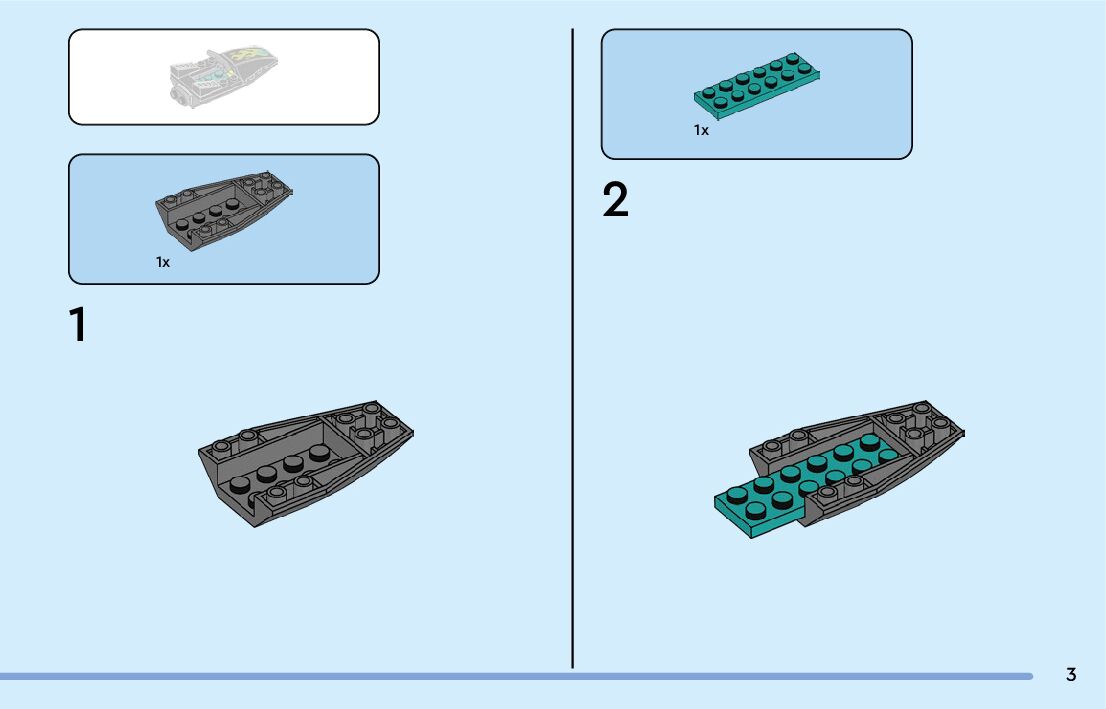 1x

1

1x

2

3