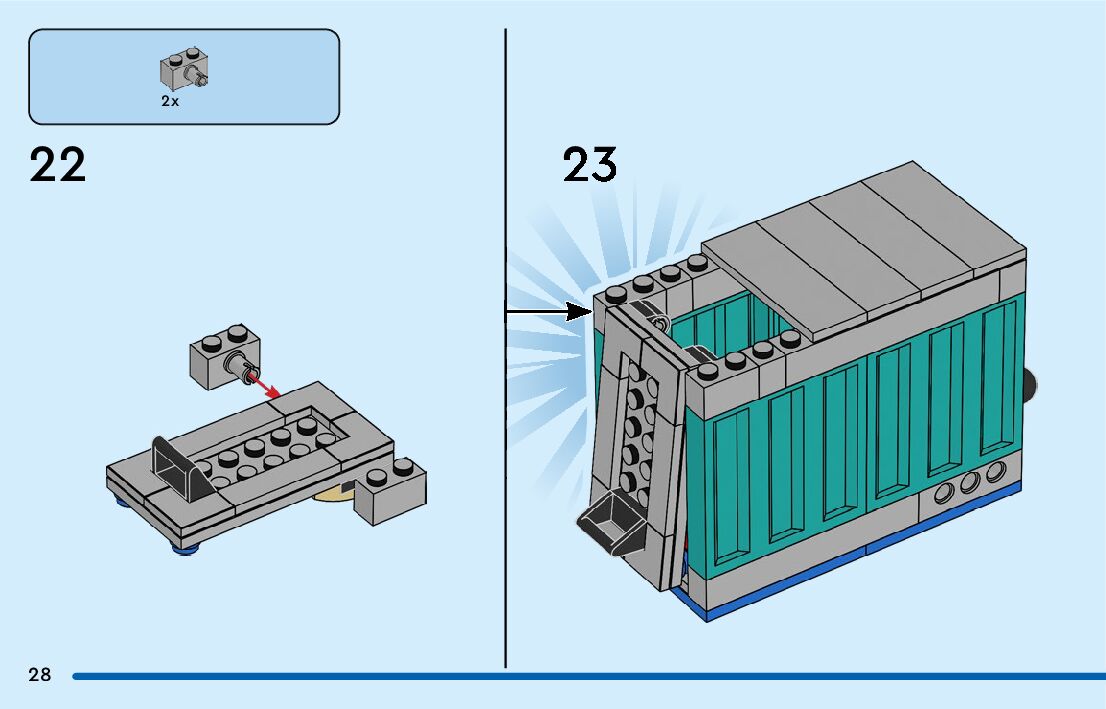 2x

22

23

28