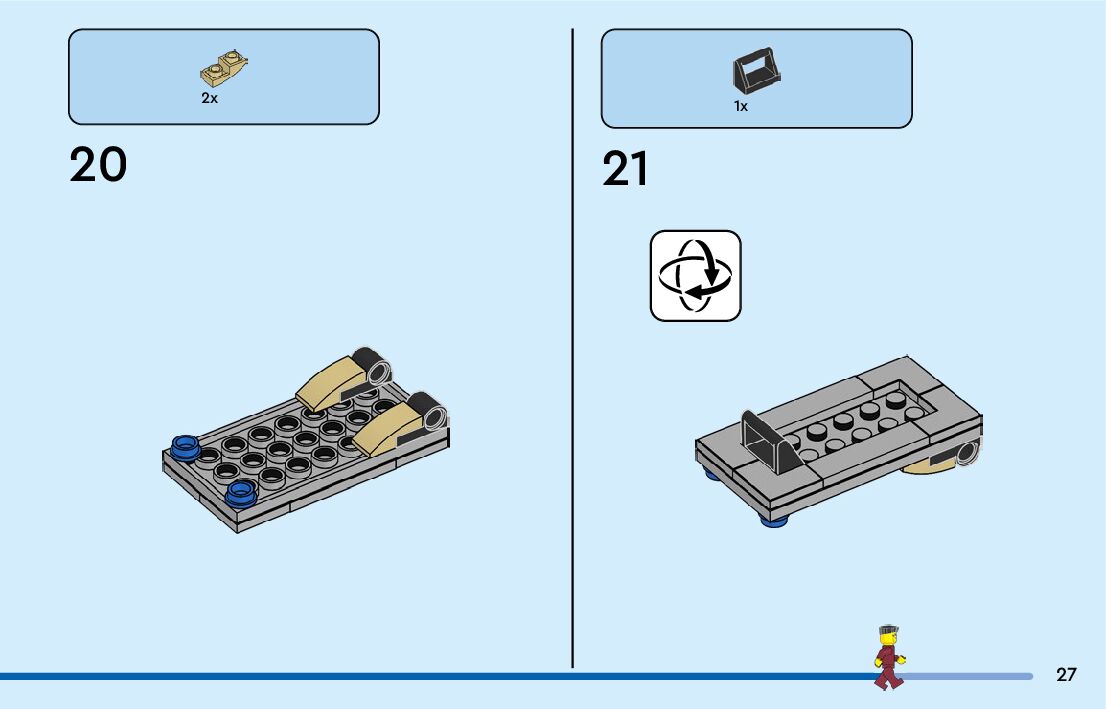 2x

20

1x

21

27