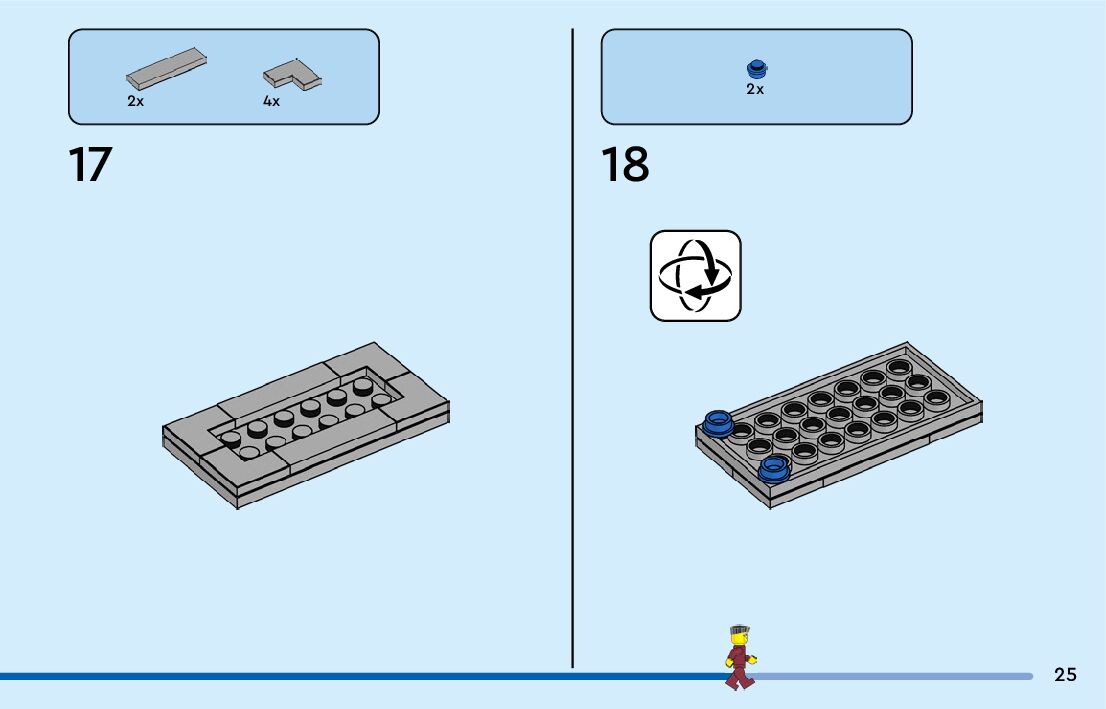 2x
4x
17

2x
18

25