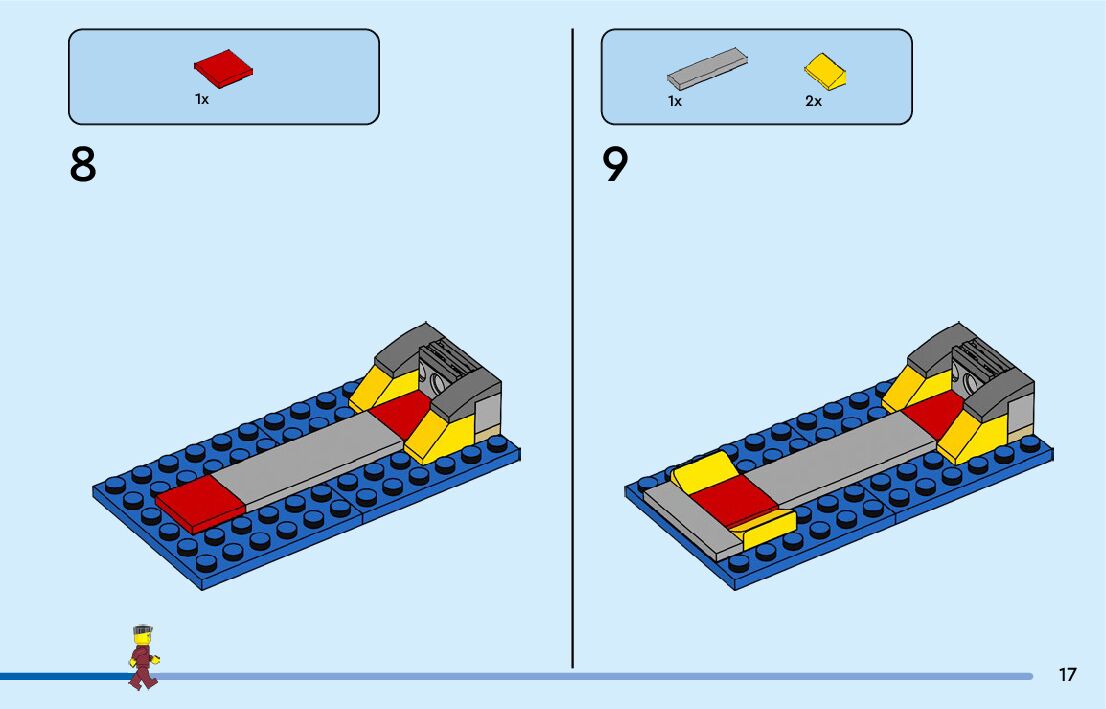 1x

8

1x 2x

9

17