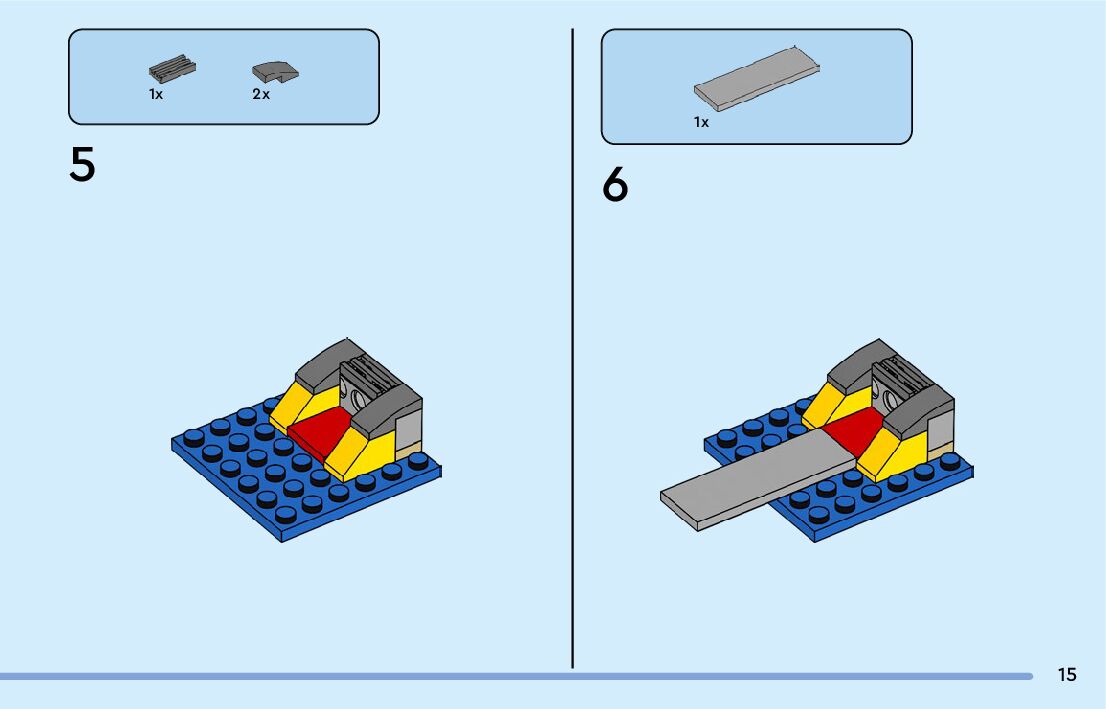 1x 2x

5

1x

6

15