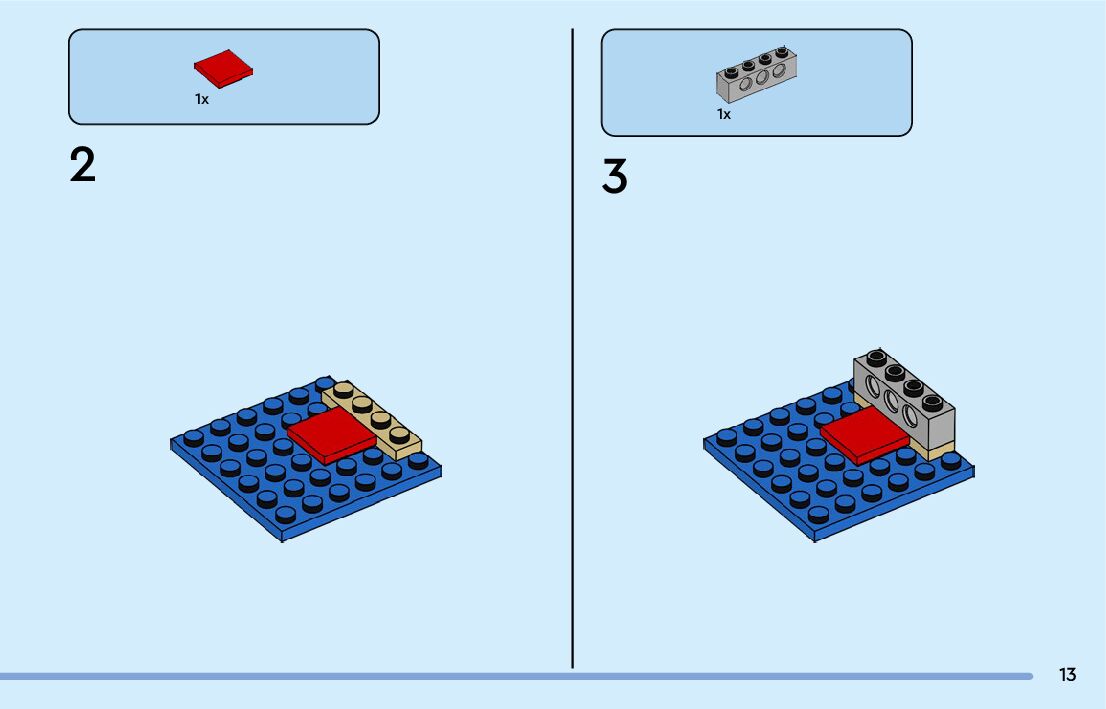 1x

2

1x

3

13