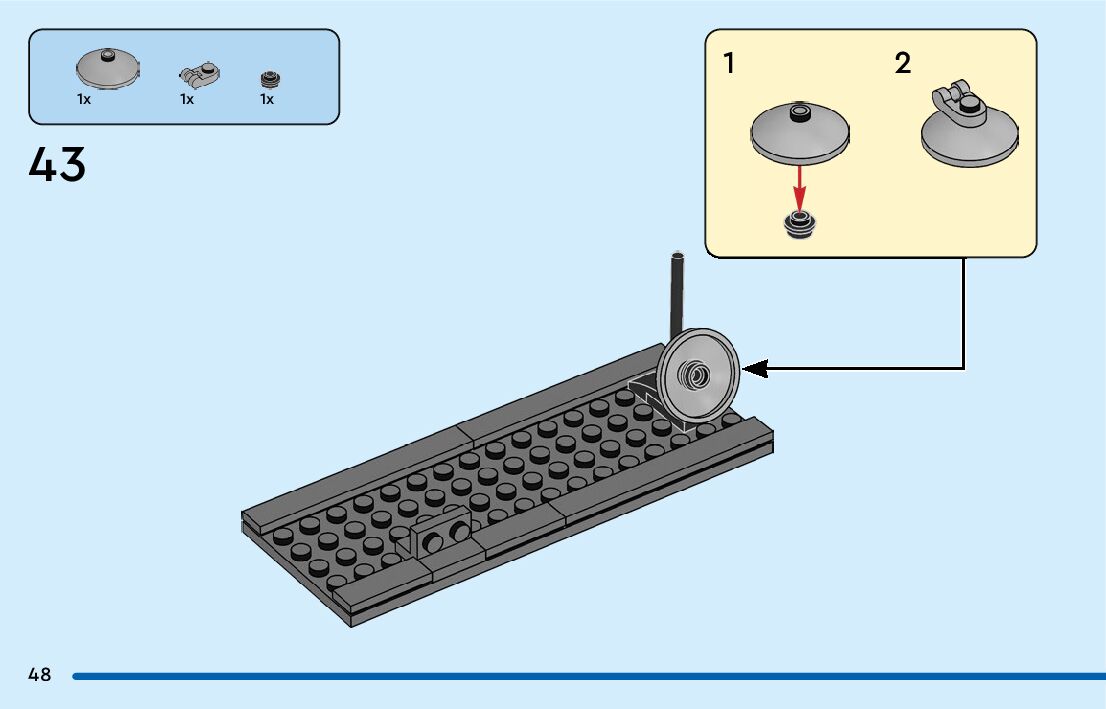 1x
1x
1x

43

1
2

48