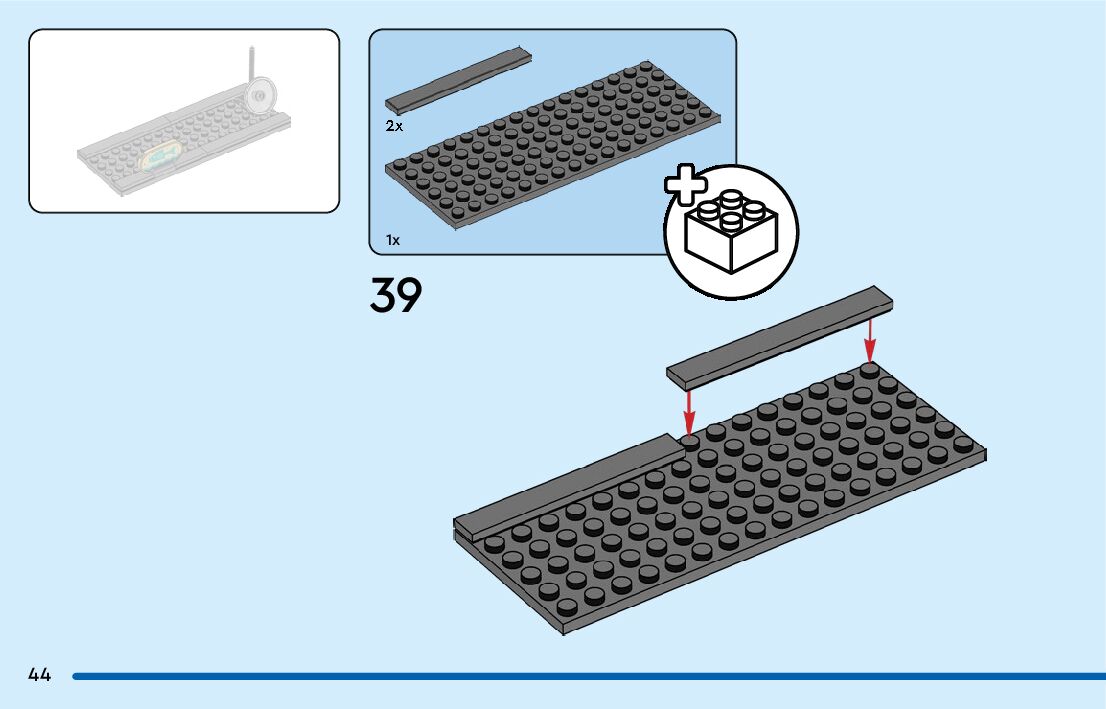 2x

1x

39

44