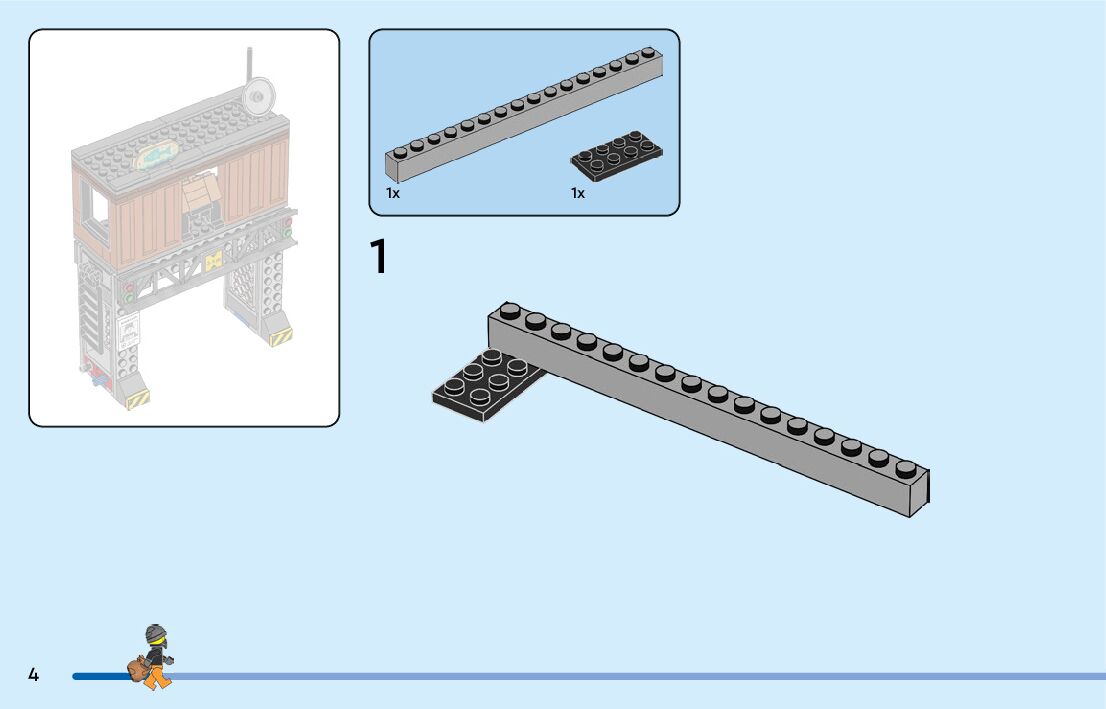 1x
1x

1

4