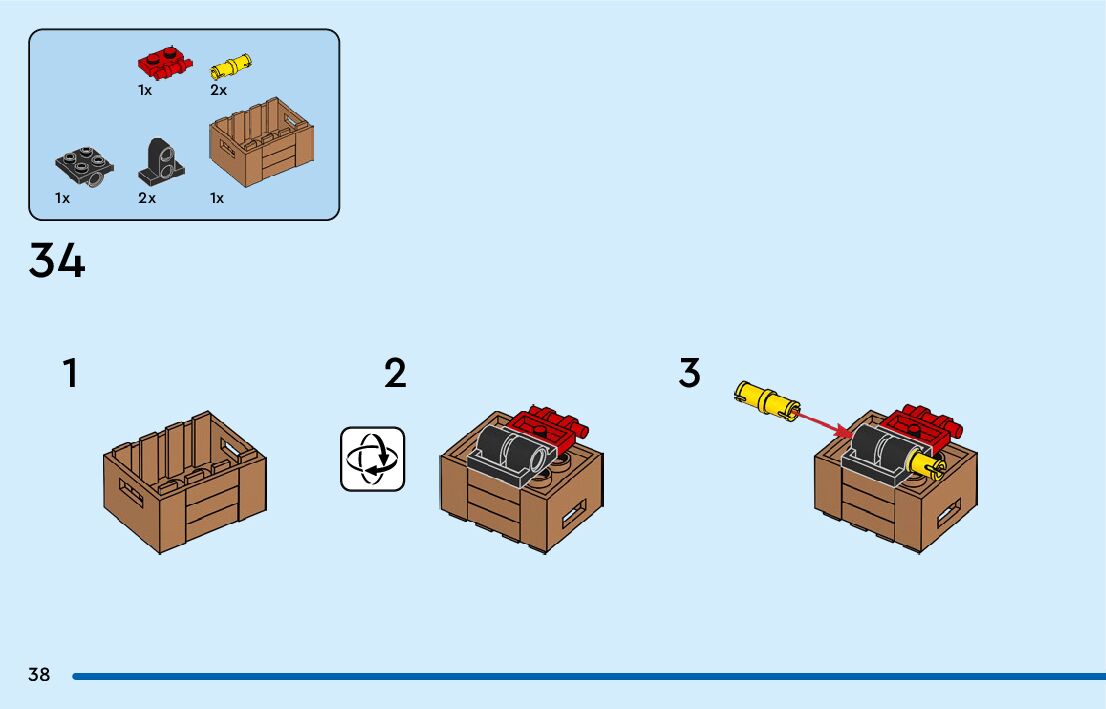 1x 2x

1x 2x 1x

34

1

2

3

38