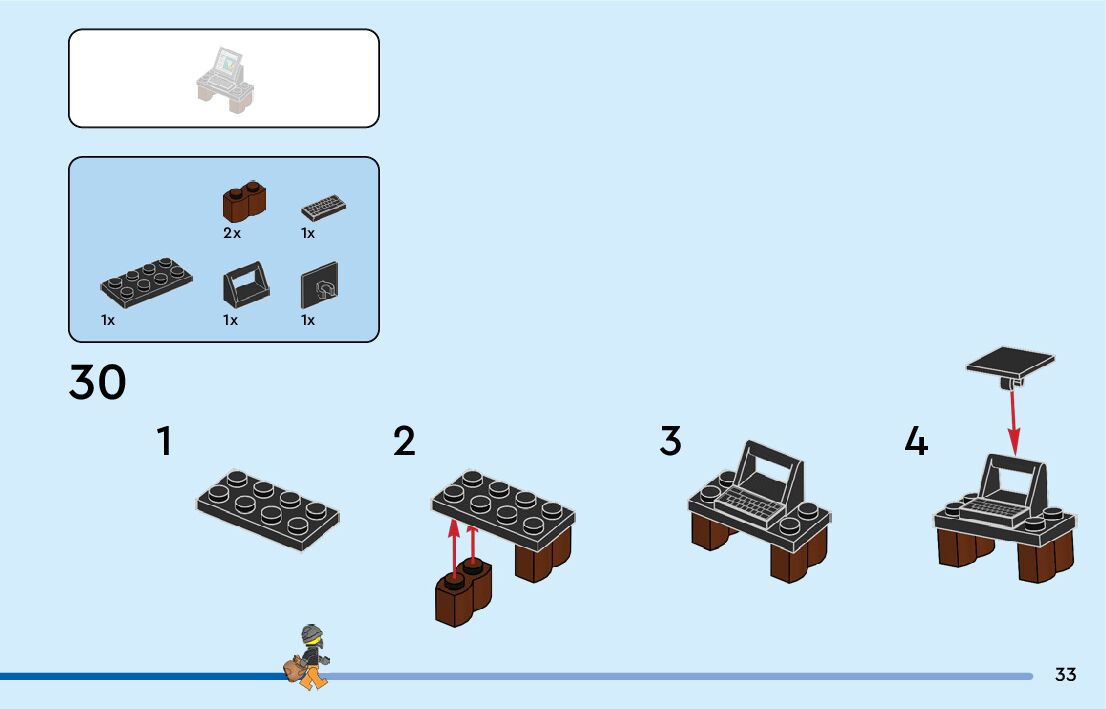 2x 1x

1x 1x 1x

30

1

2

3

4

33