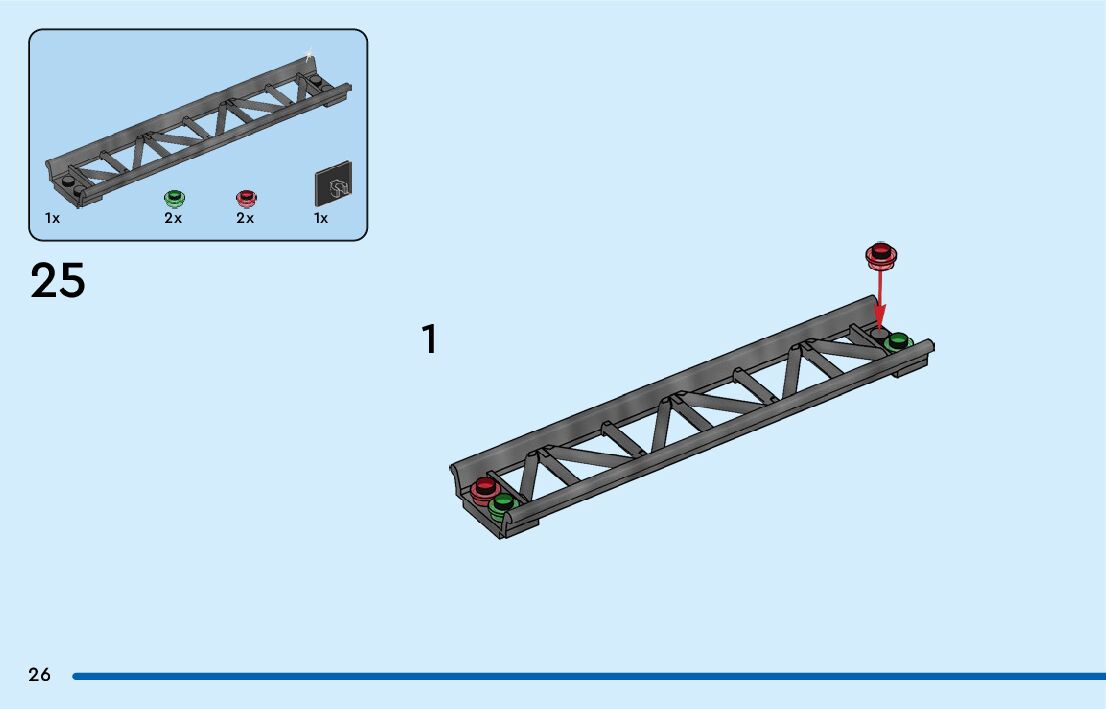 1x 2x 2x 1x

25

1

26