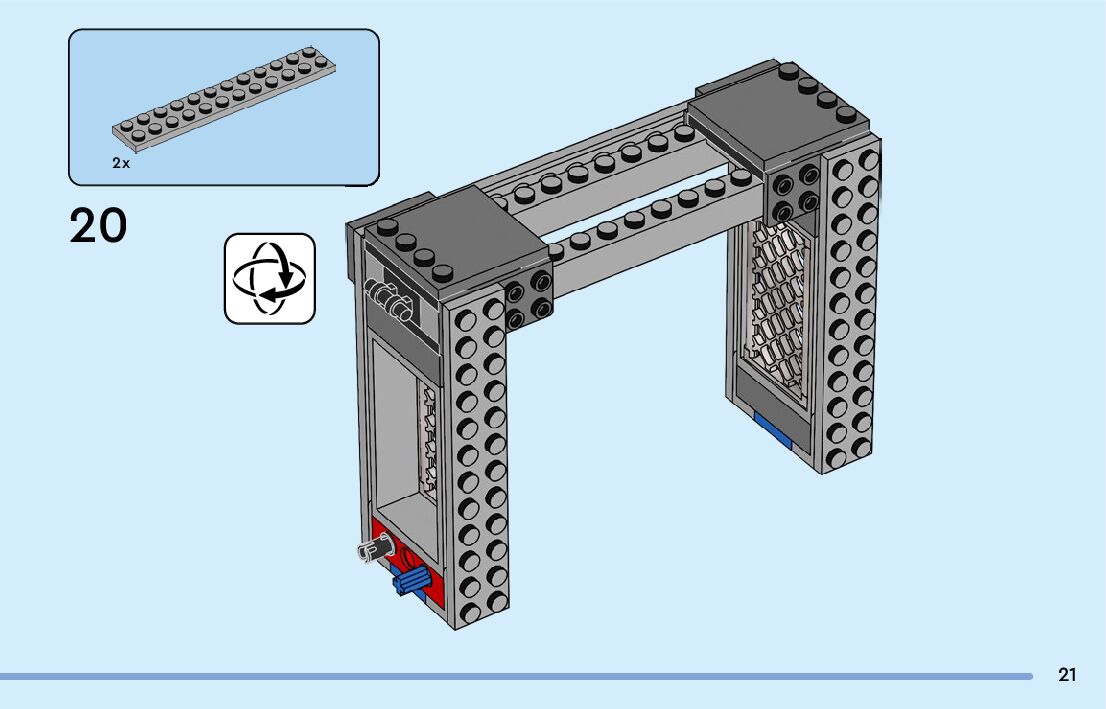 2x

20

21