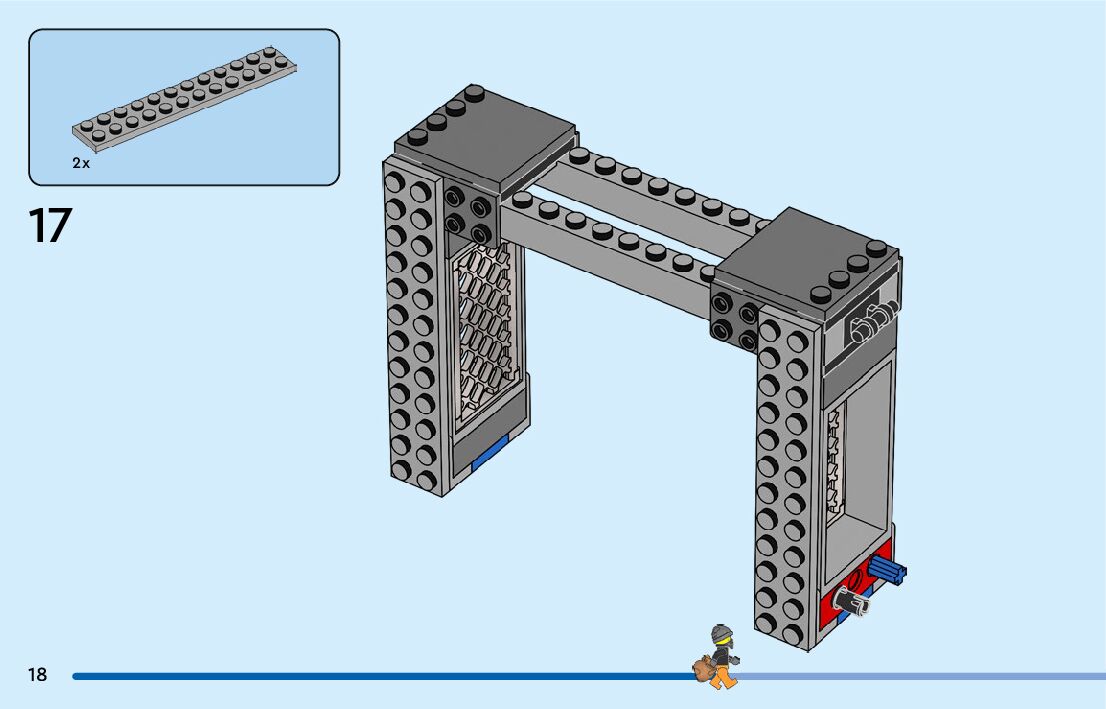 2x

17

18