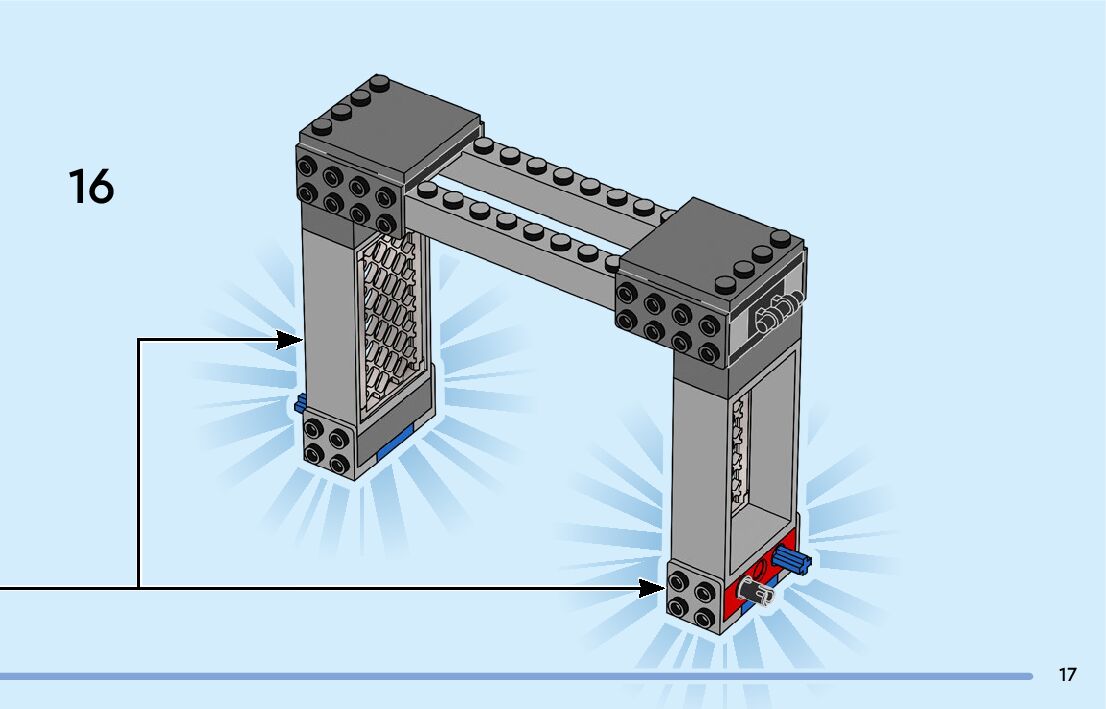 16

17