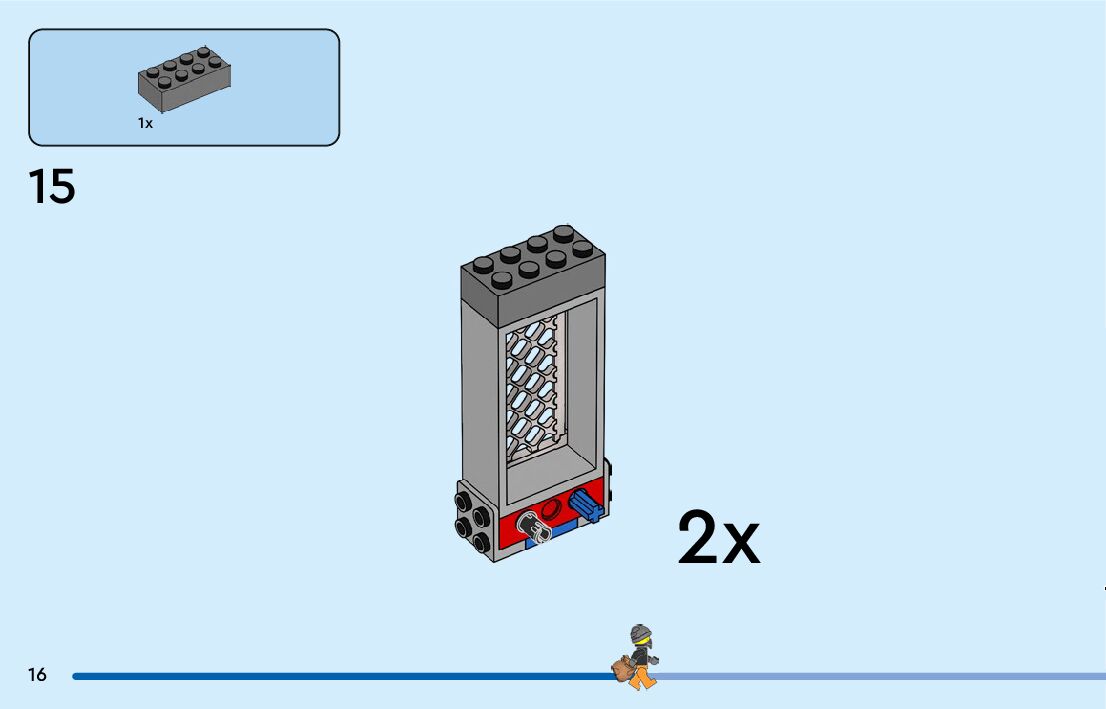 1x

15

2x

16