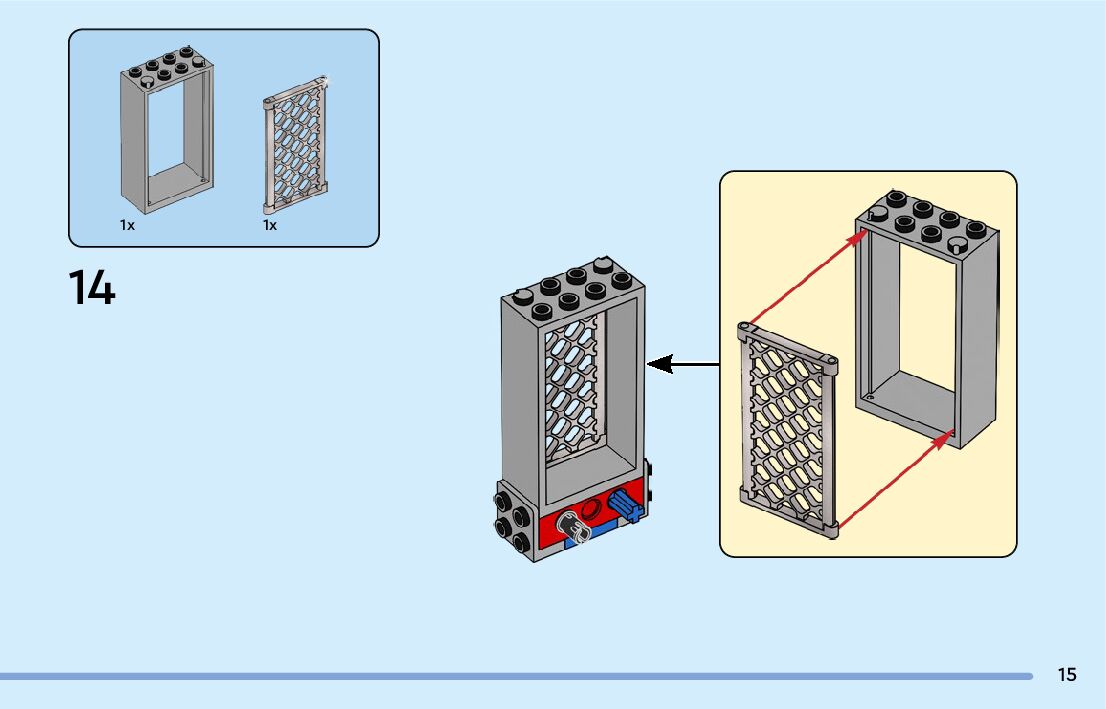 1x

1x

14

15