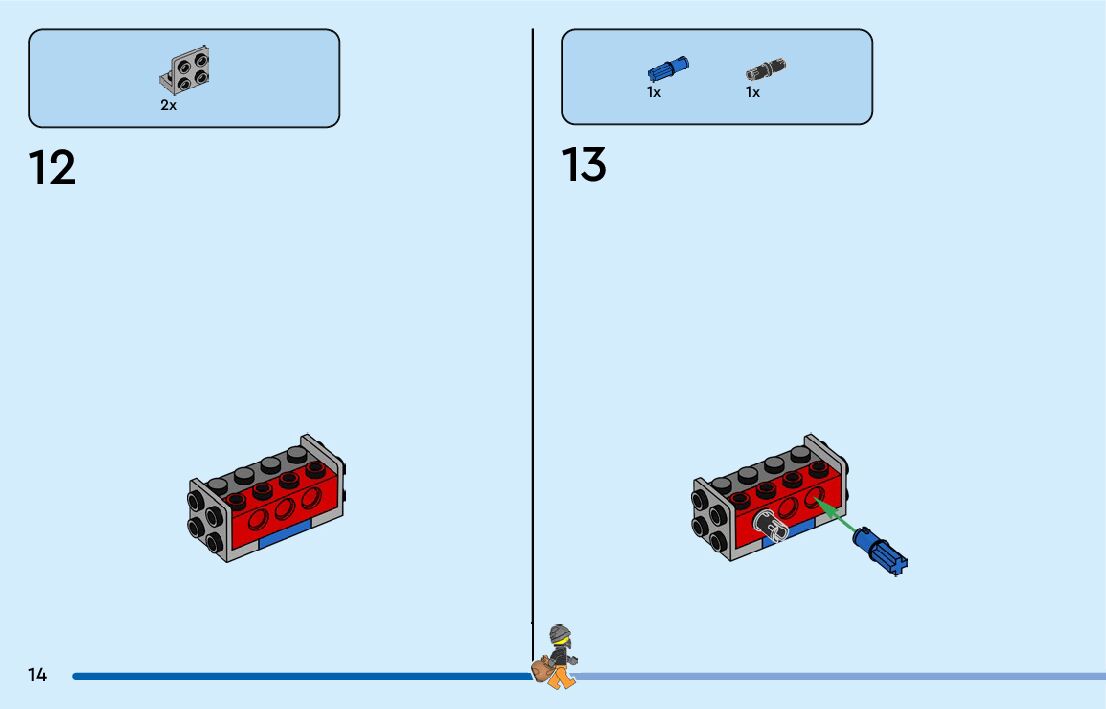 2x

12

1x 1x

13

14