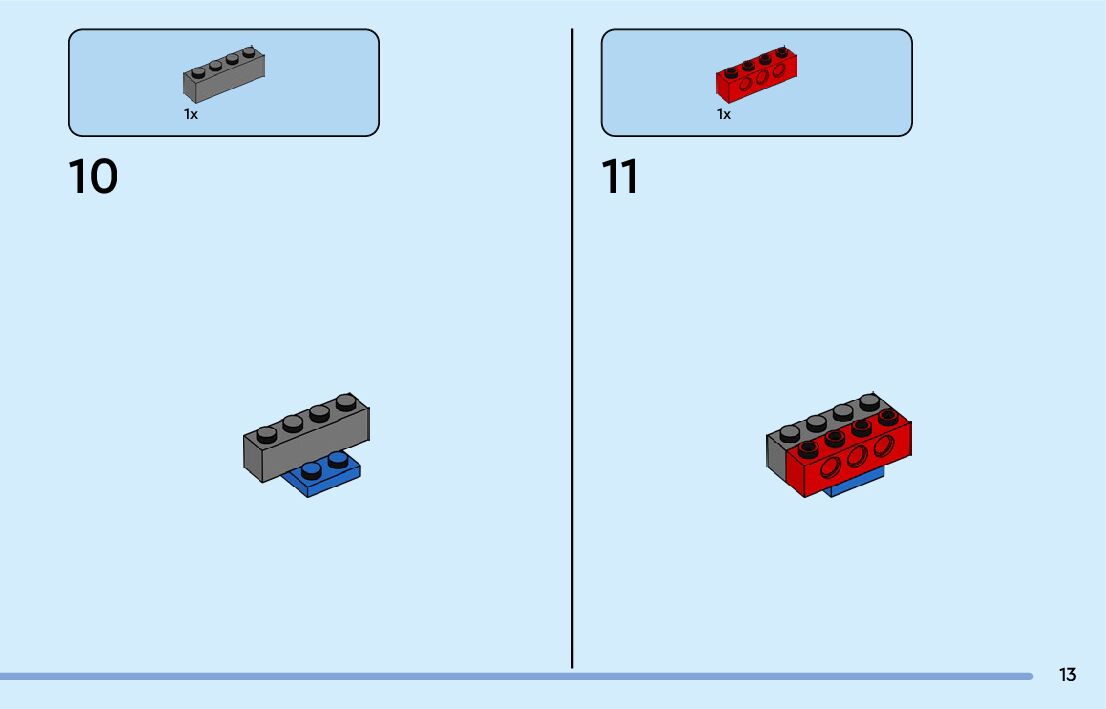 1x

10

1x

11

13