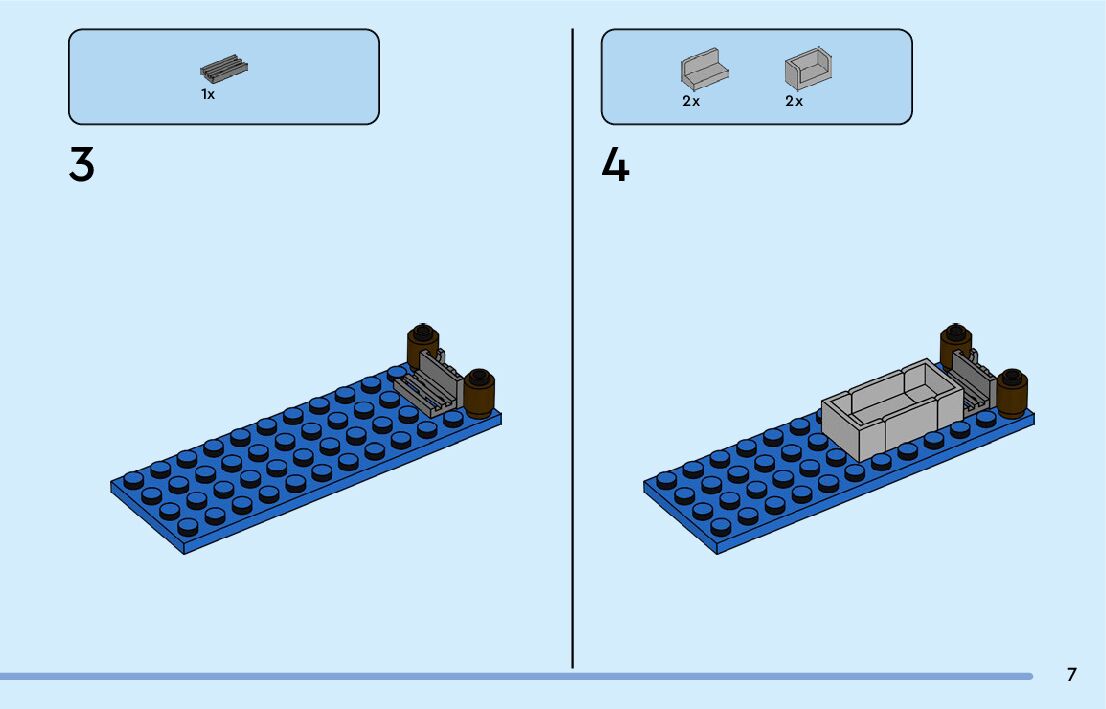 1x

3

2x 2x

4

7