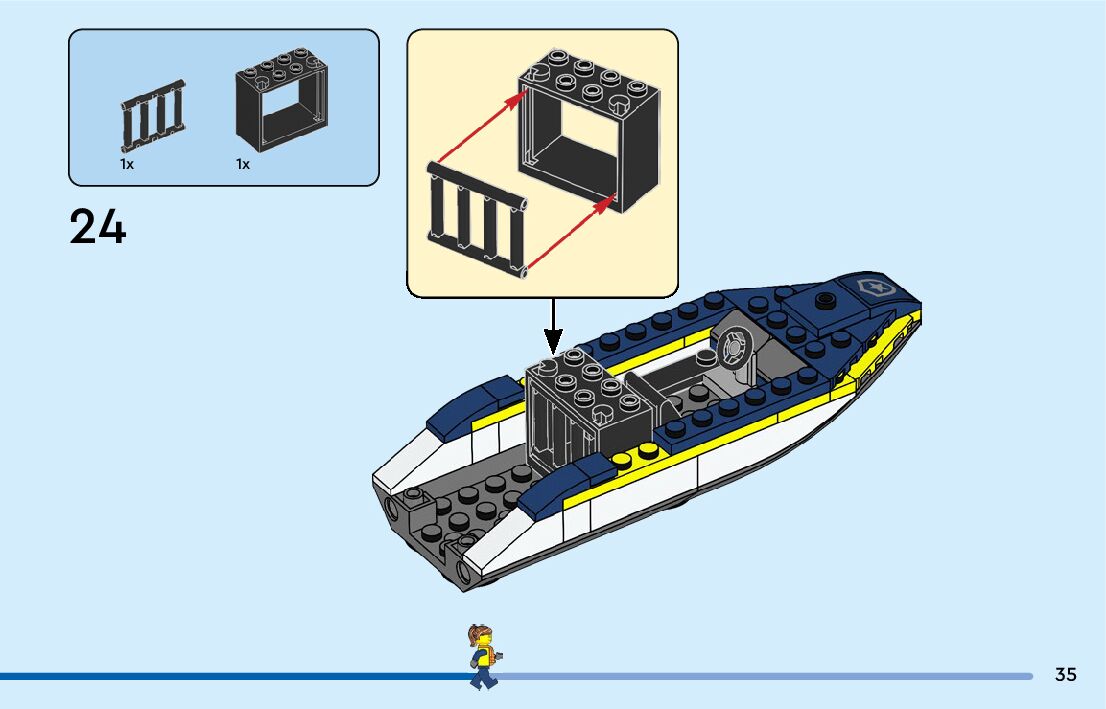 1x
1x

24

35