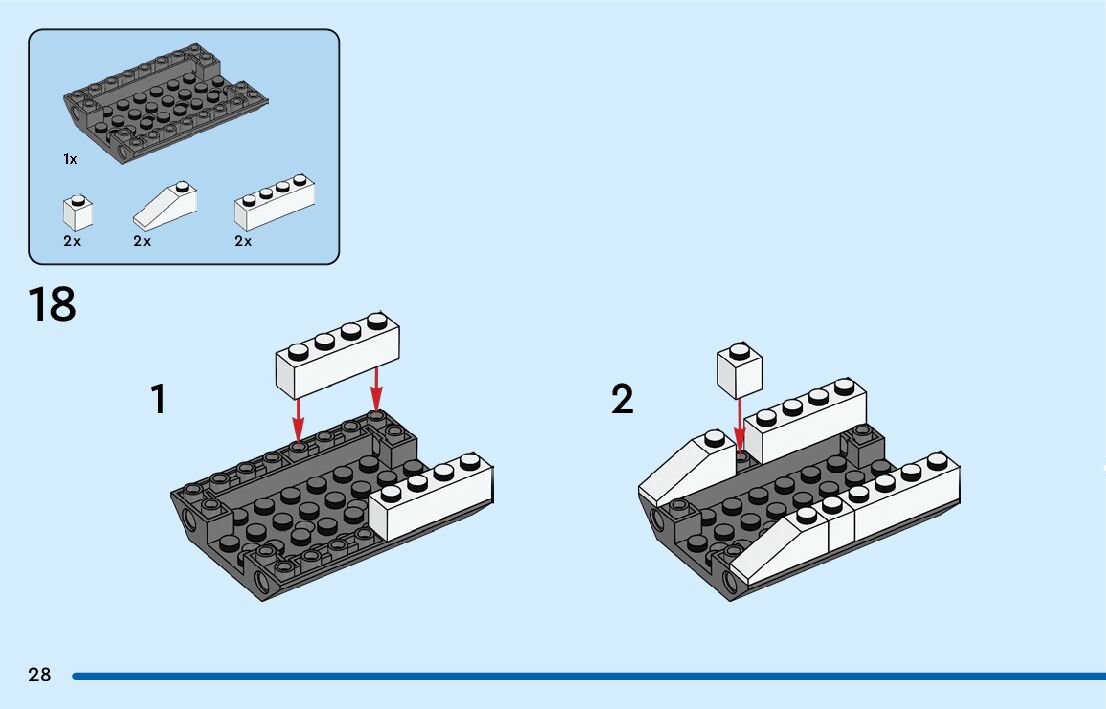 1x

2x 2x 2x

18

1

2

28