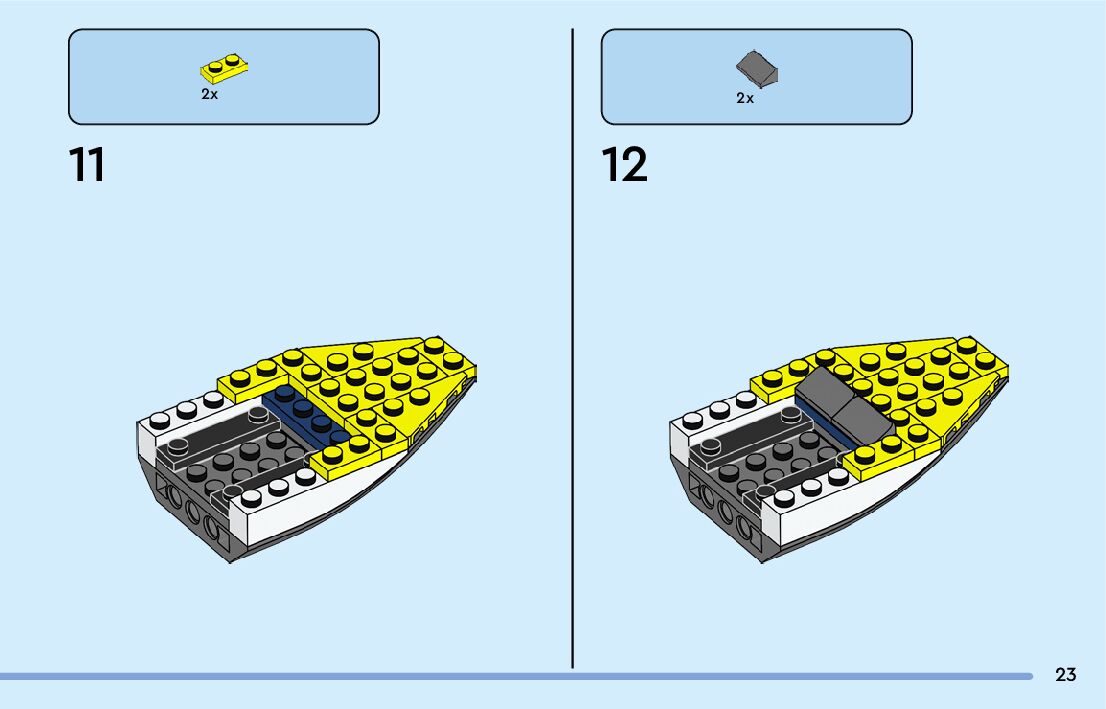 2x

11

2x

12

23