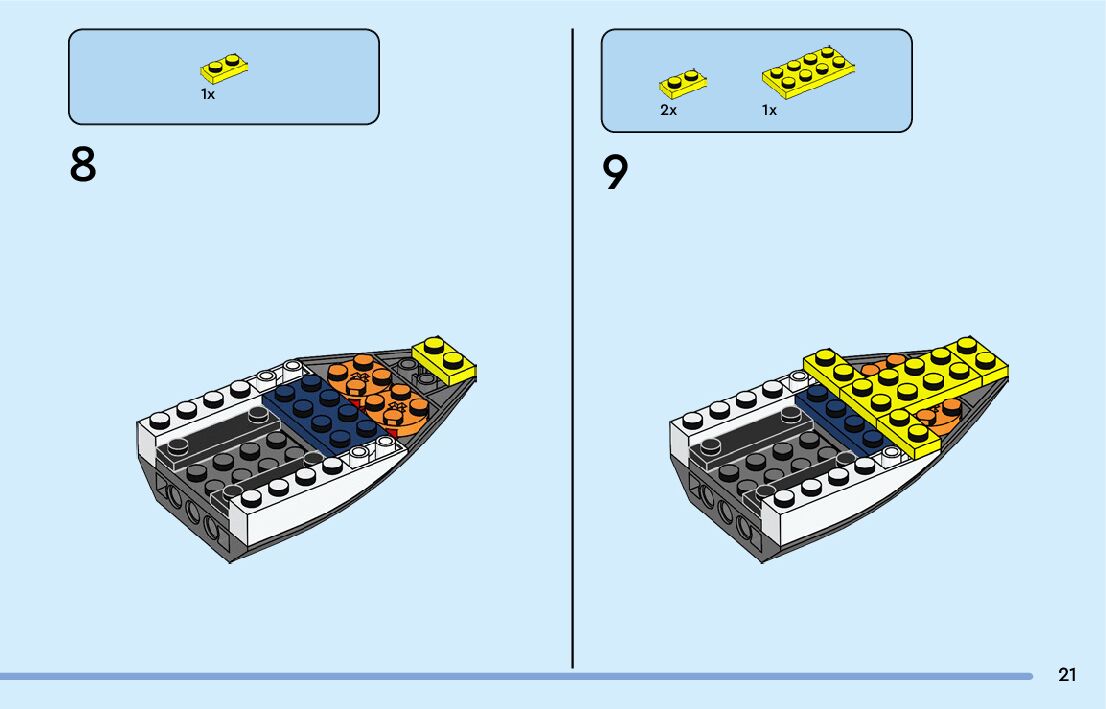 1x

8

2x 1x

9

21