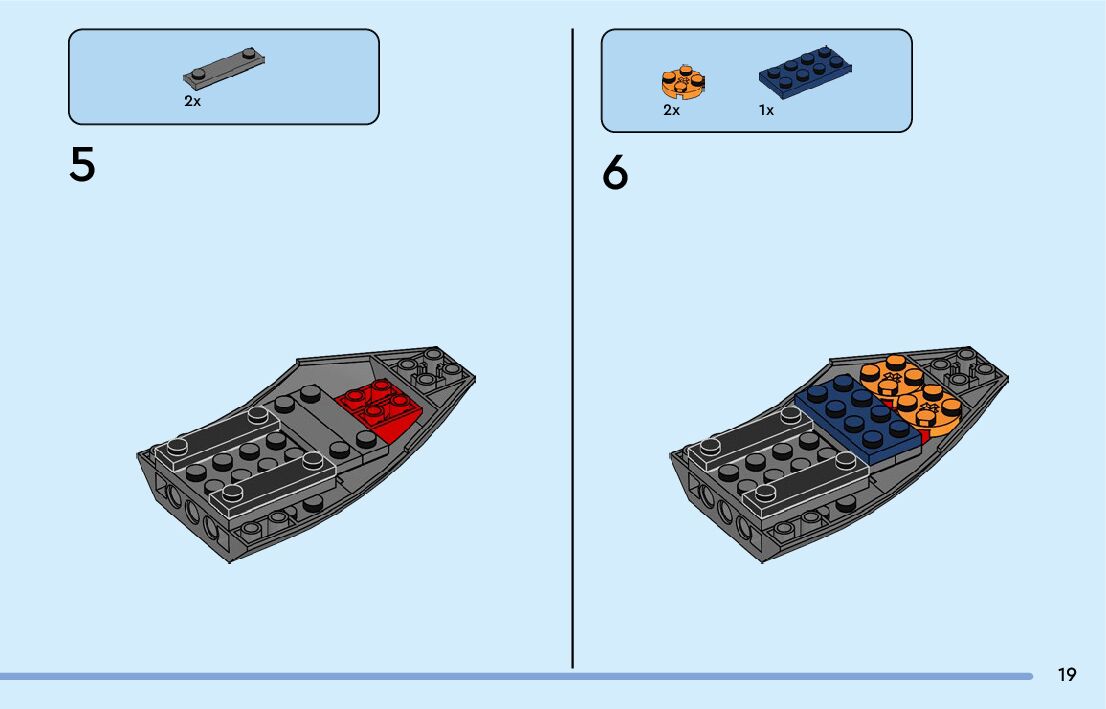 2x

5

2x 1x

6

19