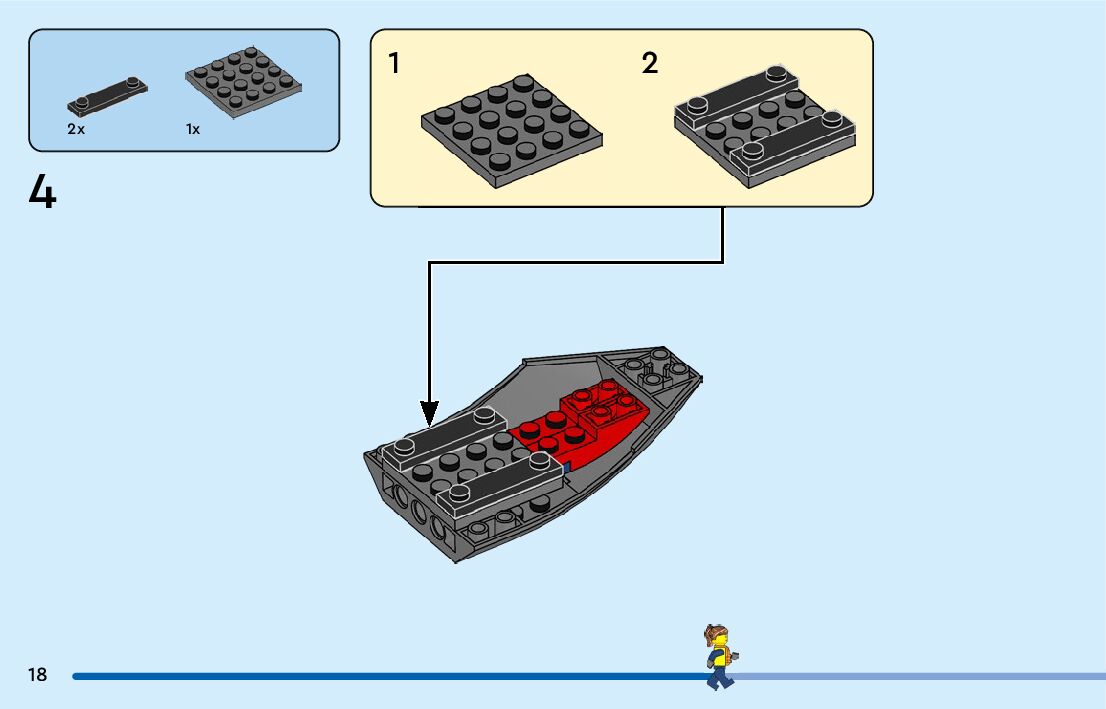 2x
1x

4

1
2

18