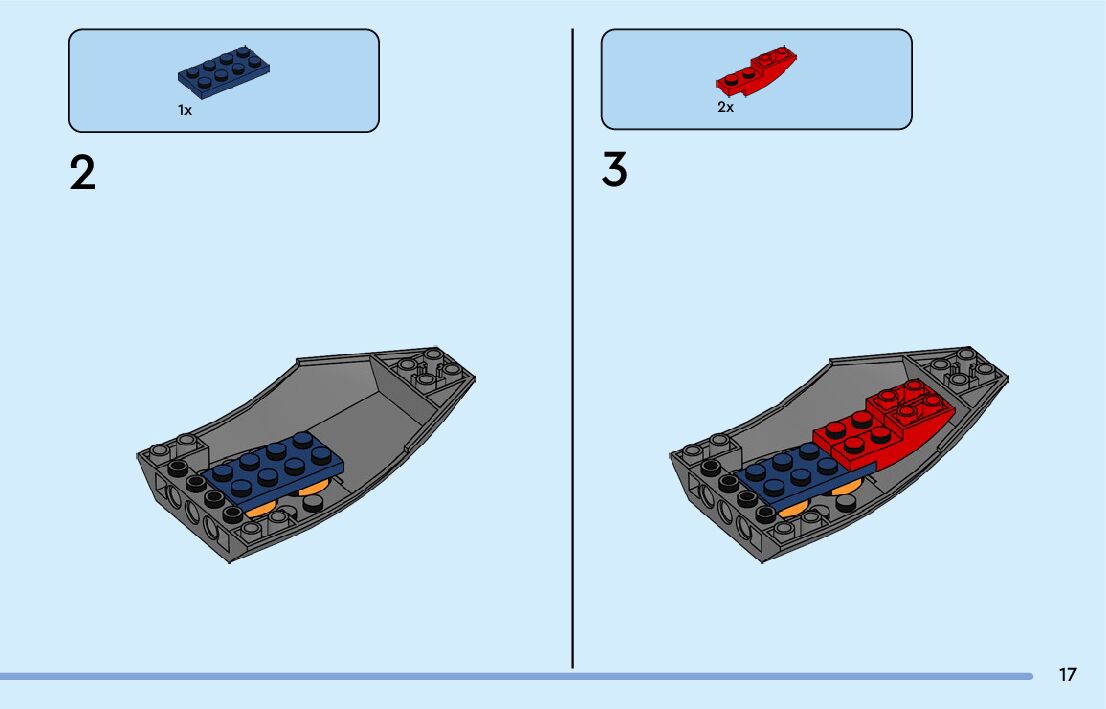 1x

2

2x

3

17