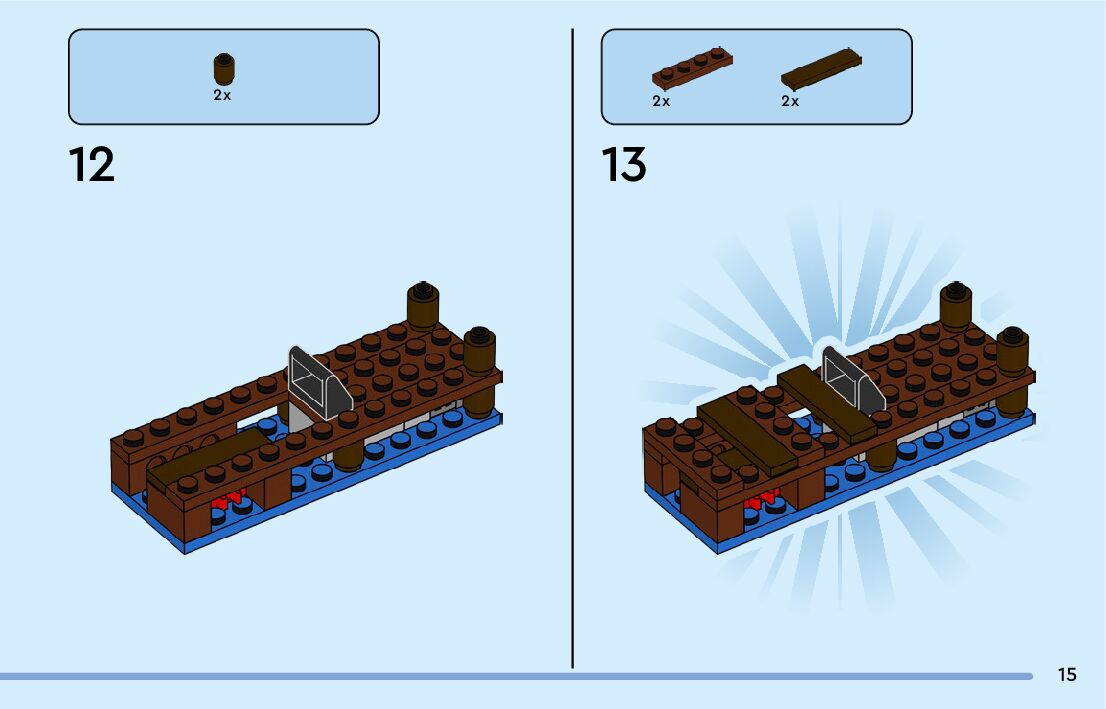 2x

12

2x

2x

13

15