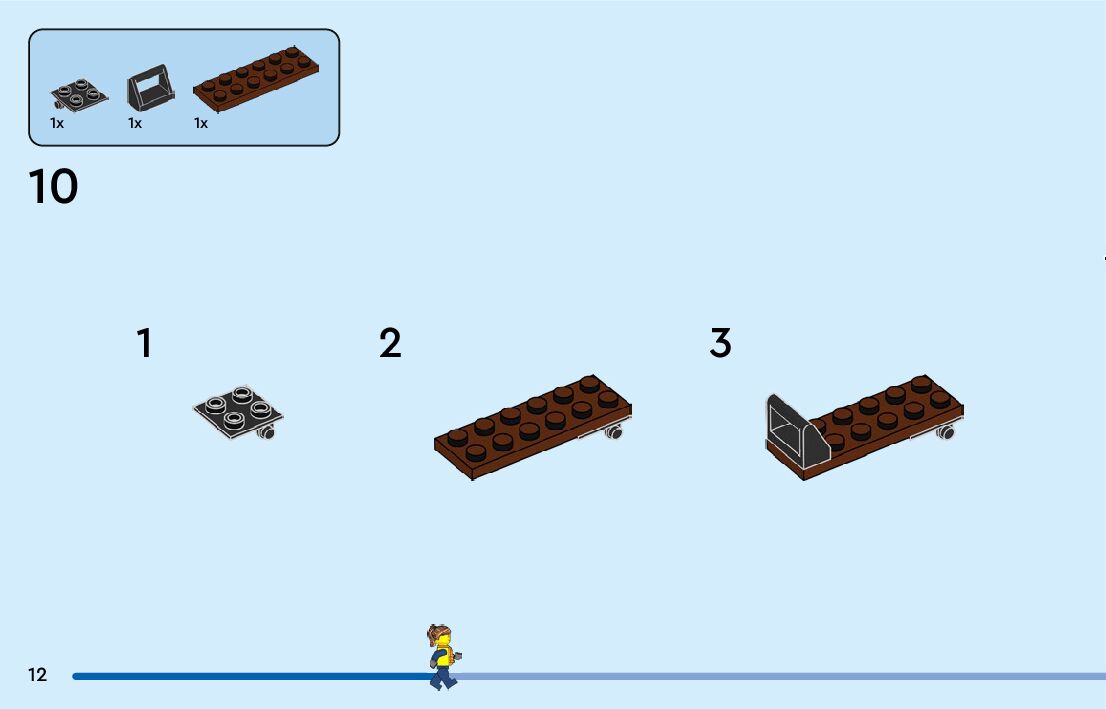 1x 1x 1x

10

1

2

3

12