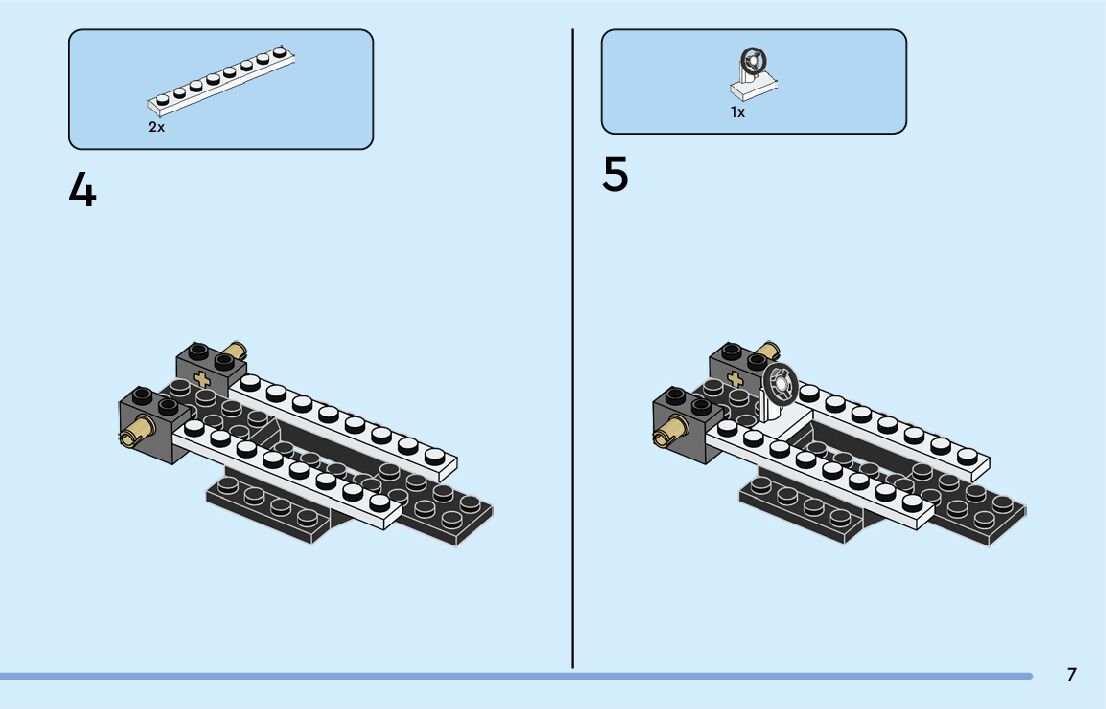 2x

4

1x

5

7