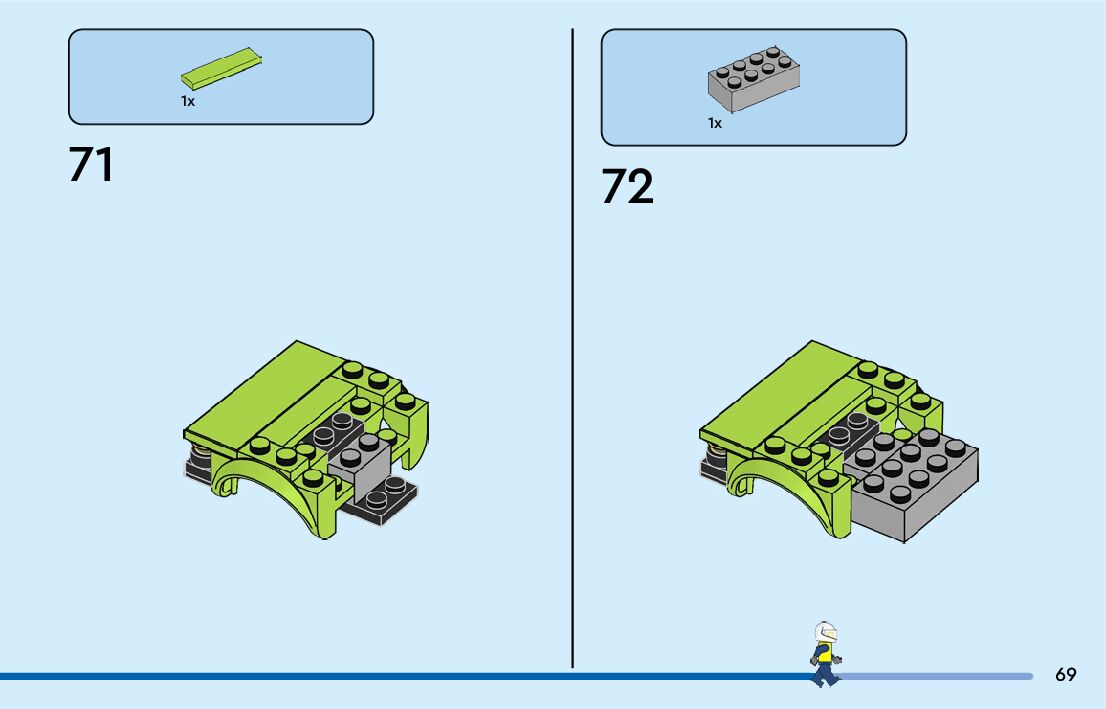 1x

71

1x

72

69