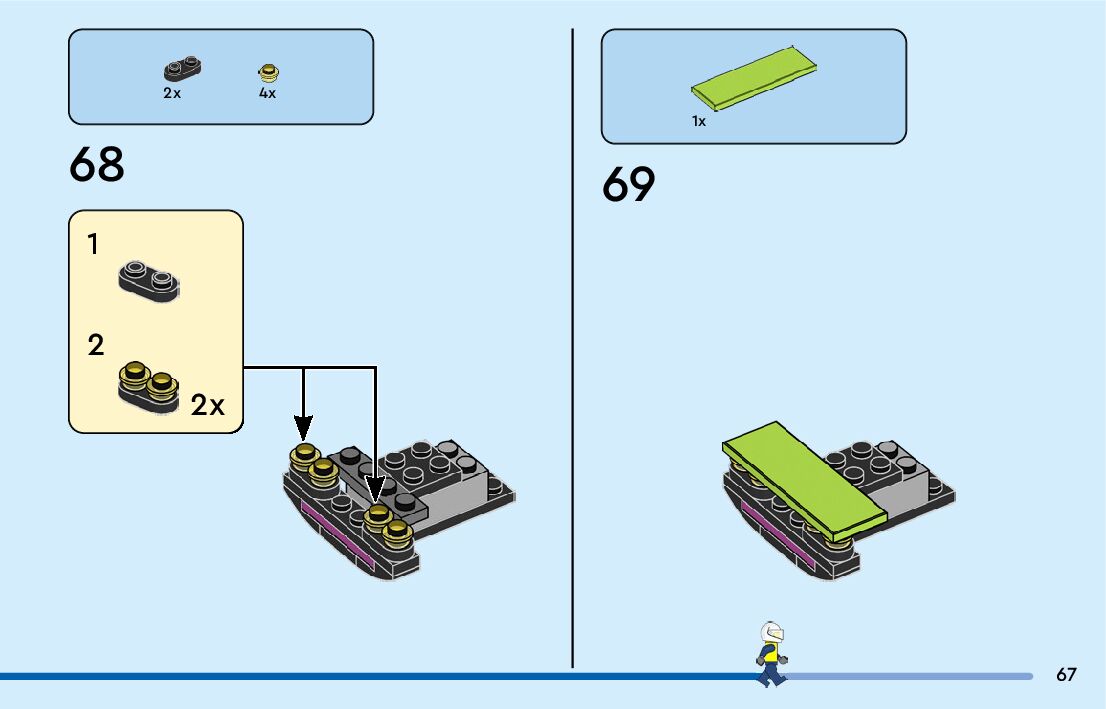 2x
4x

68

1

2

2x

1x

69

67