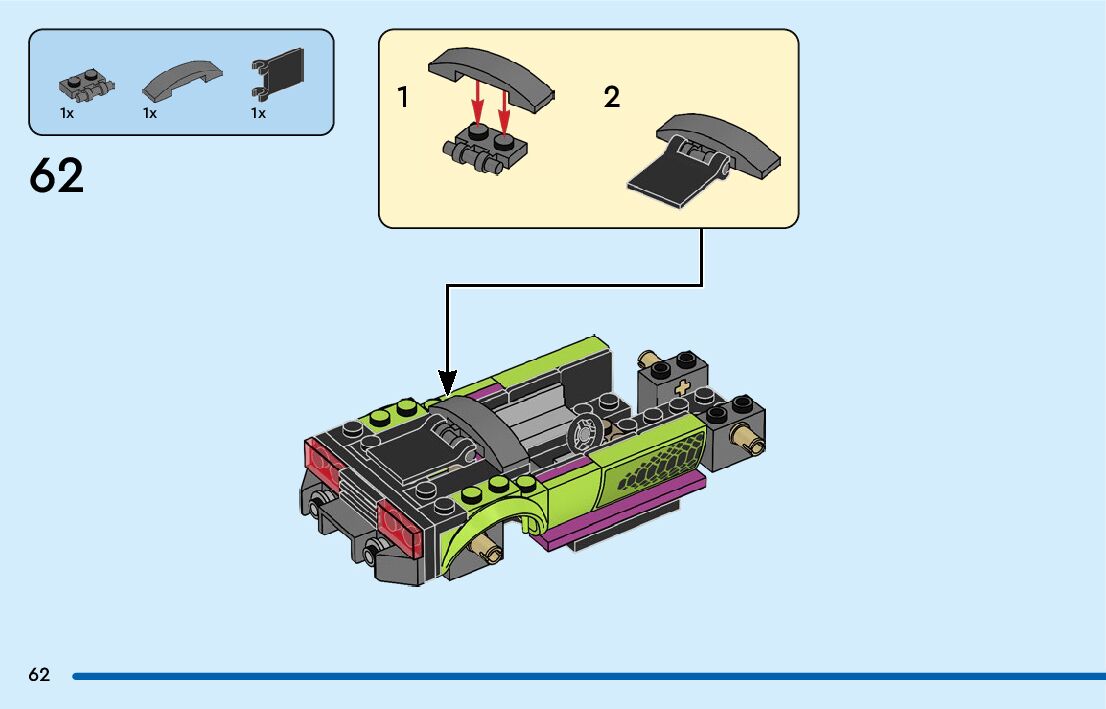 1x 1x 1x

62

1

2

62