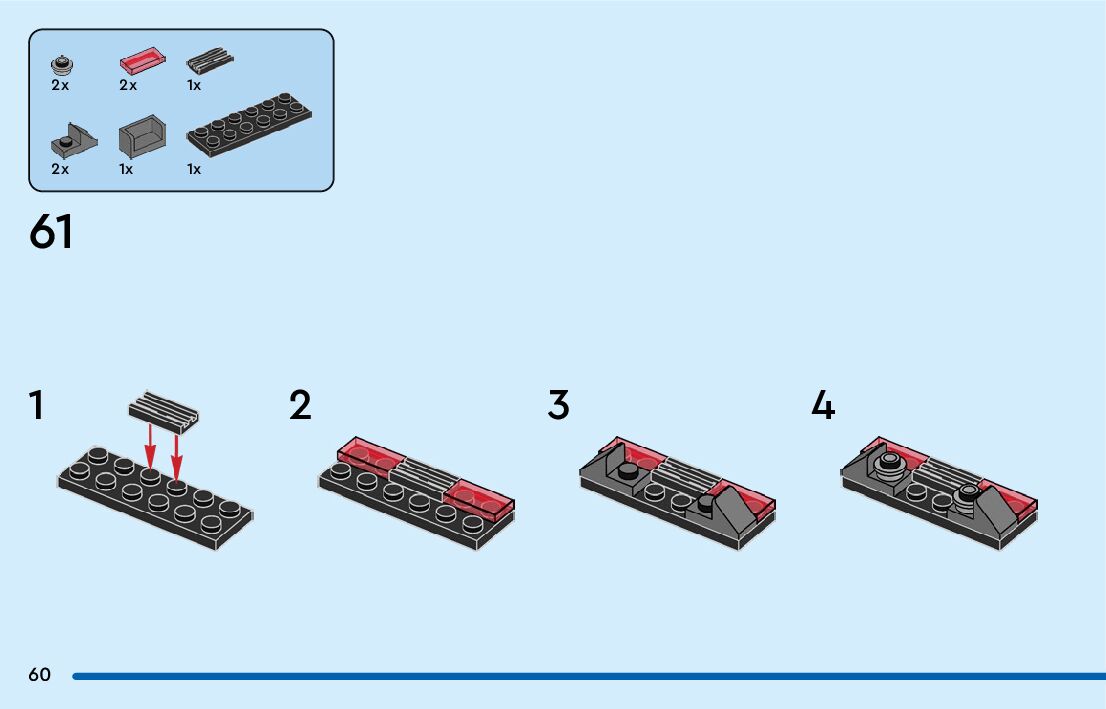 2x 2x 1x
2x 1x 1x

61

1

2

3

4

60